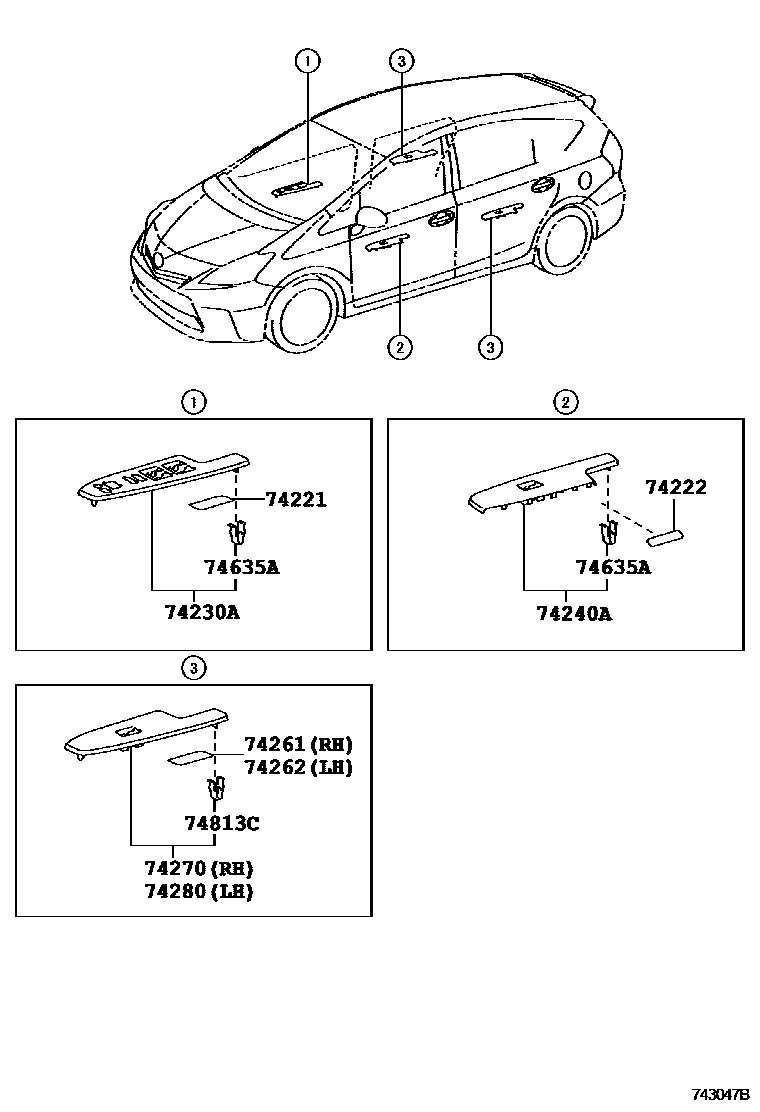 1
3
2
3

1
74221
74635A
74230A

2
74222
74635A
74240A

3
74261 (RH)
74262 (LH)
74813C
74270 (RH)
74280 (LH)

743047B