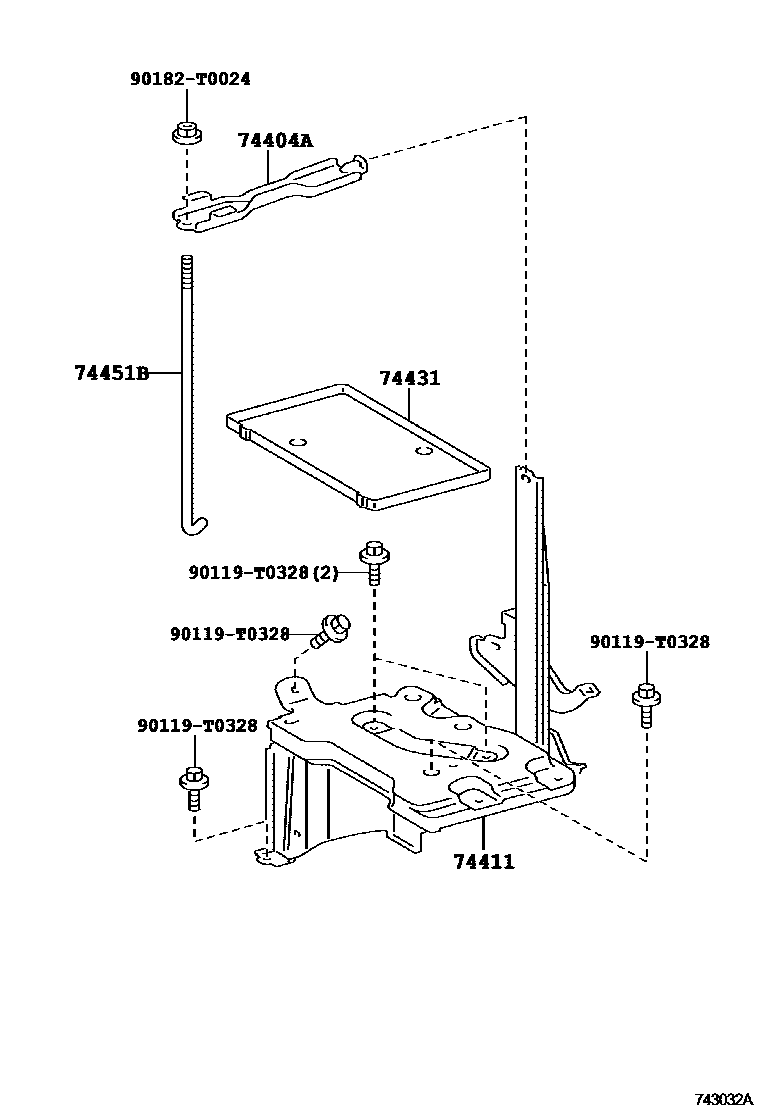 90182-T0024
74404A
74451B
74431
90119-T0328(2)
90119-T0328
90119-T0328
90119-T0328
74411
743032A