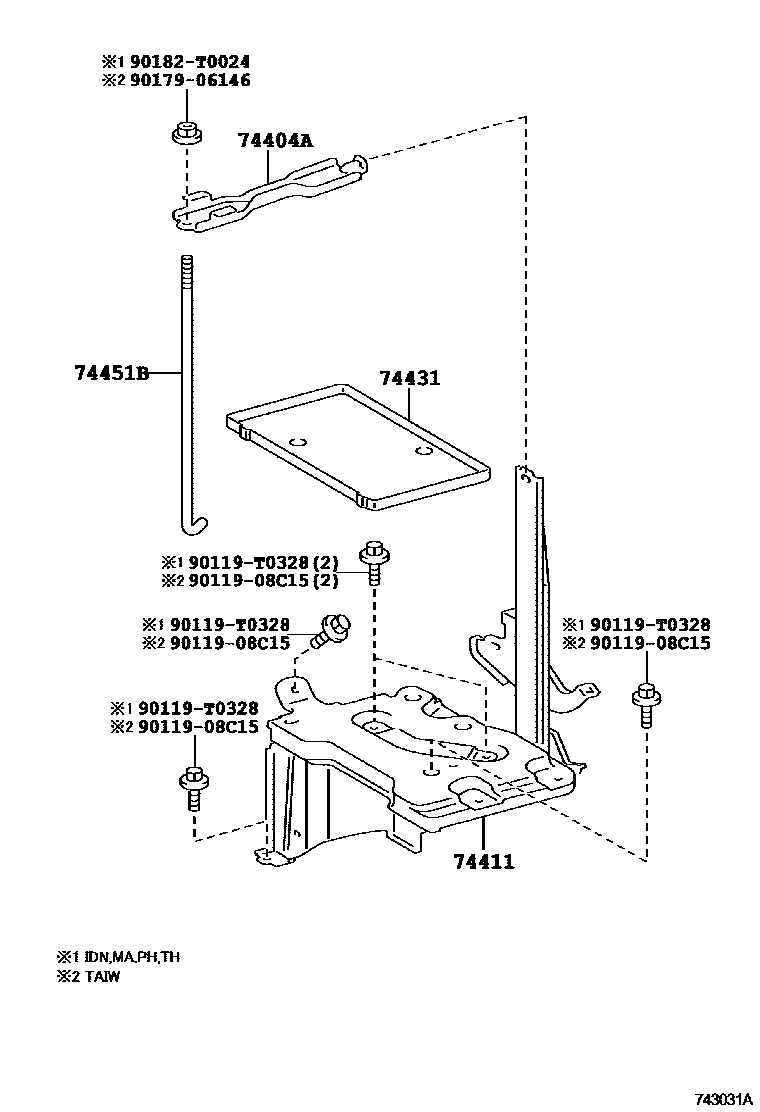 ※1 90182-T0024
※2 90179-06146

74404A

74451B

74431

※1 90119-T0328 (2)
※2 90119-08C15 (2)

※1 90119-T0328
※2 90119-08C15

※1 90119-T0328
※2 90119-08C15

※1 90119-T0328
※2 90119-08C15

74411

※1 IDN,MA,PH,TH
※2 TAIW

743031A