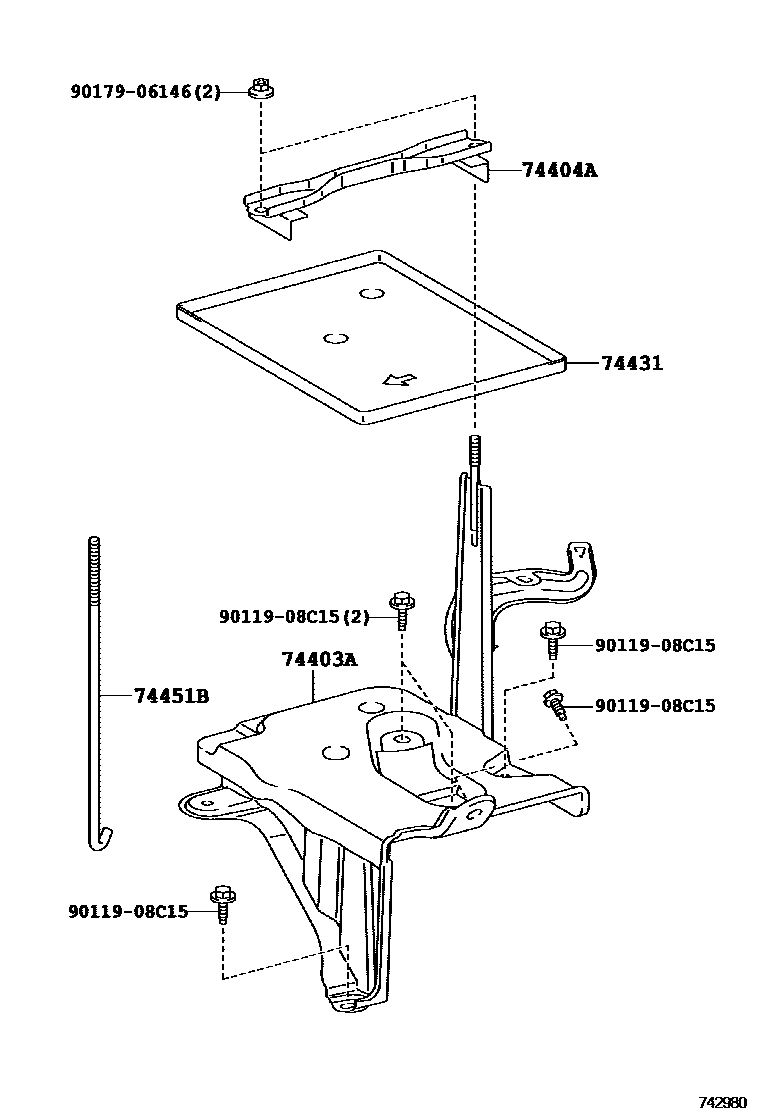 90179-06146(2)

74404A

74431

90119-08C15(2)

90119-08C15

74403A

90119-08C15

74451B

90119-08C15

742980