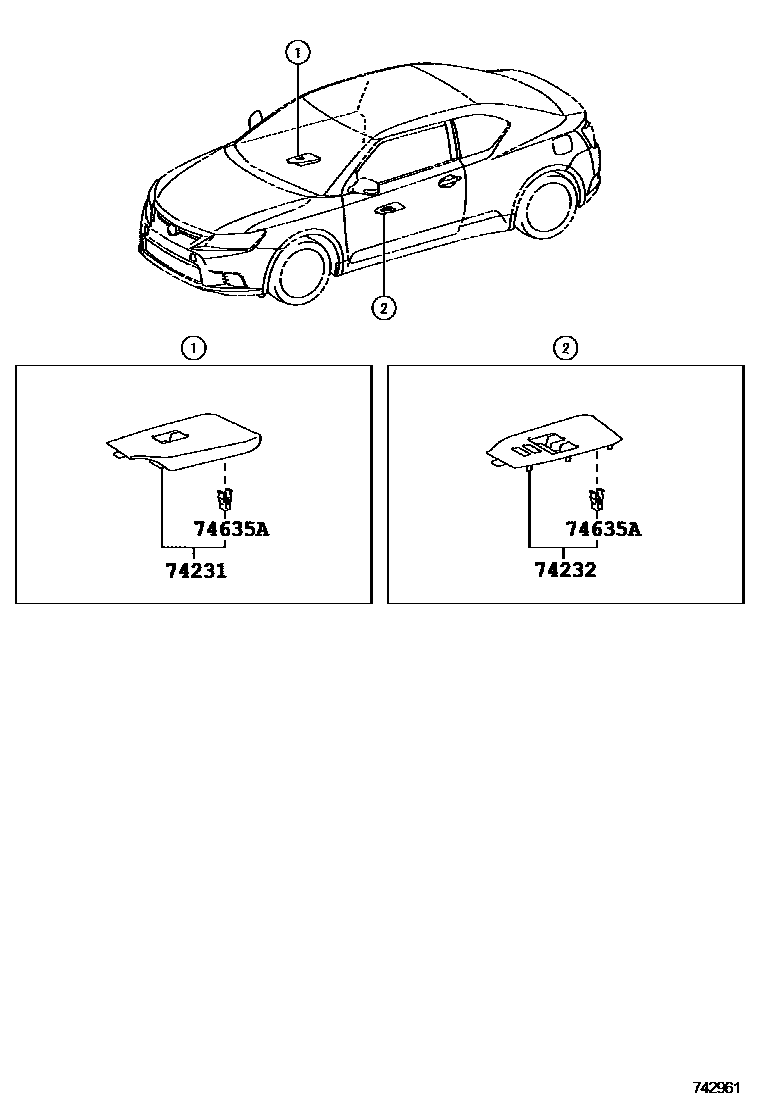 1

2

1

74635A

74231

2

74635A

74232

742961