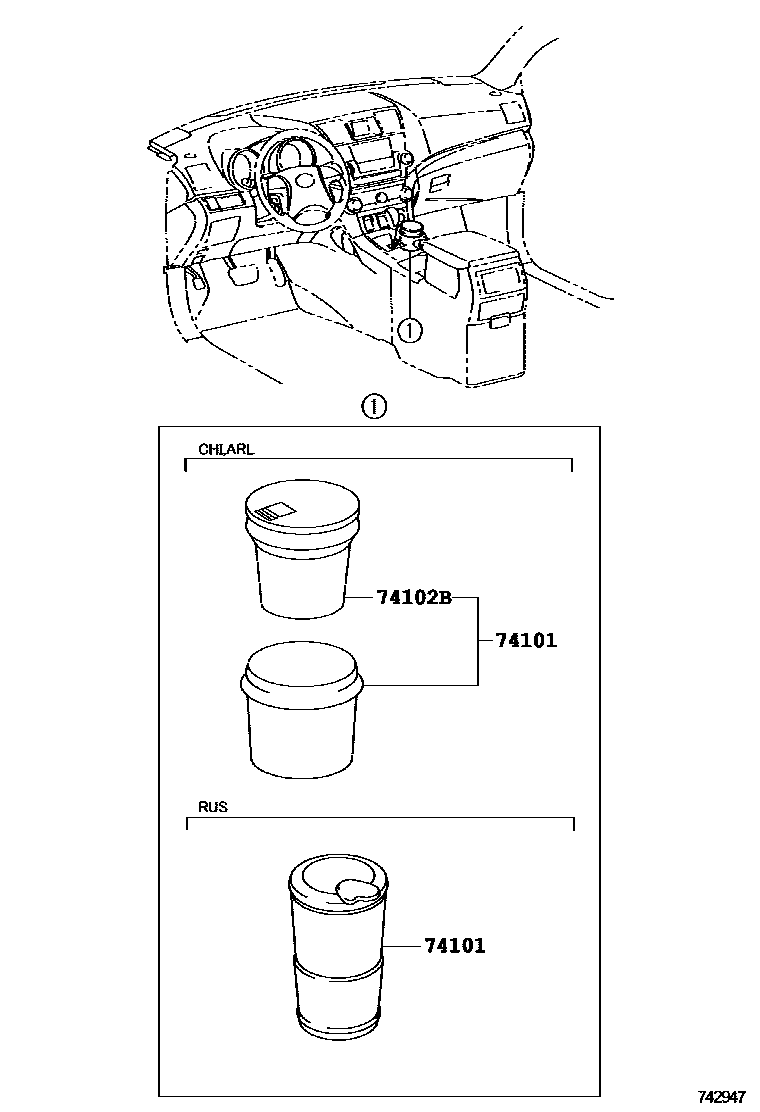 ①

①

CHI,ARL

74102B

74101

RUS

74101

742947