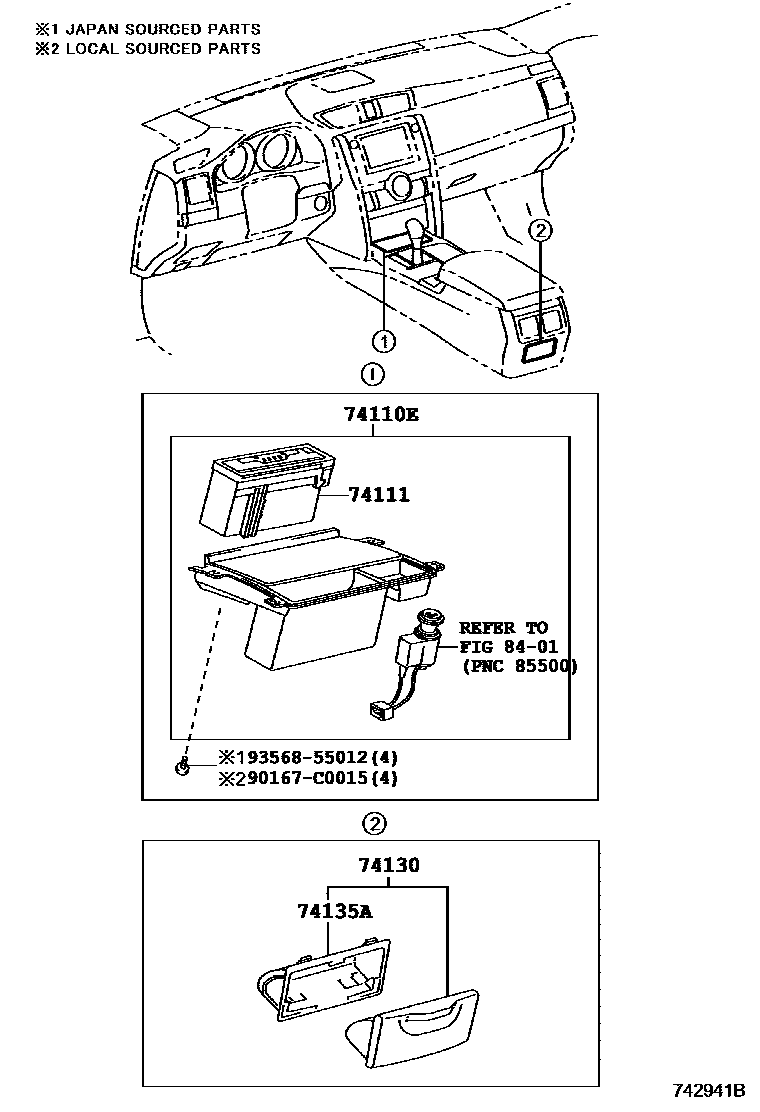 ※1 JAPAN SOURCED PARTS
※2 LOCAL SOURCED PARTS

2

1

1

74110E

74111

REFER TO
FIG 84-01
(PNC 85500)

※193568-55012(4)
※290167-C0015(4)

2

74130

74135A

742941B