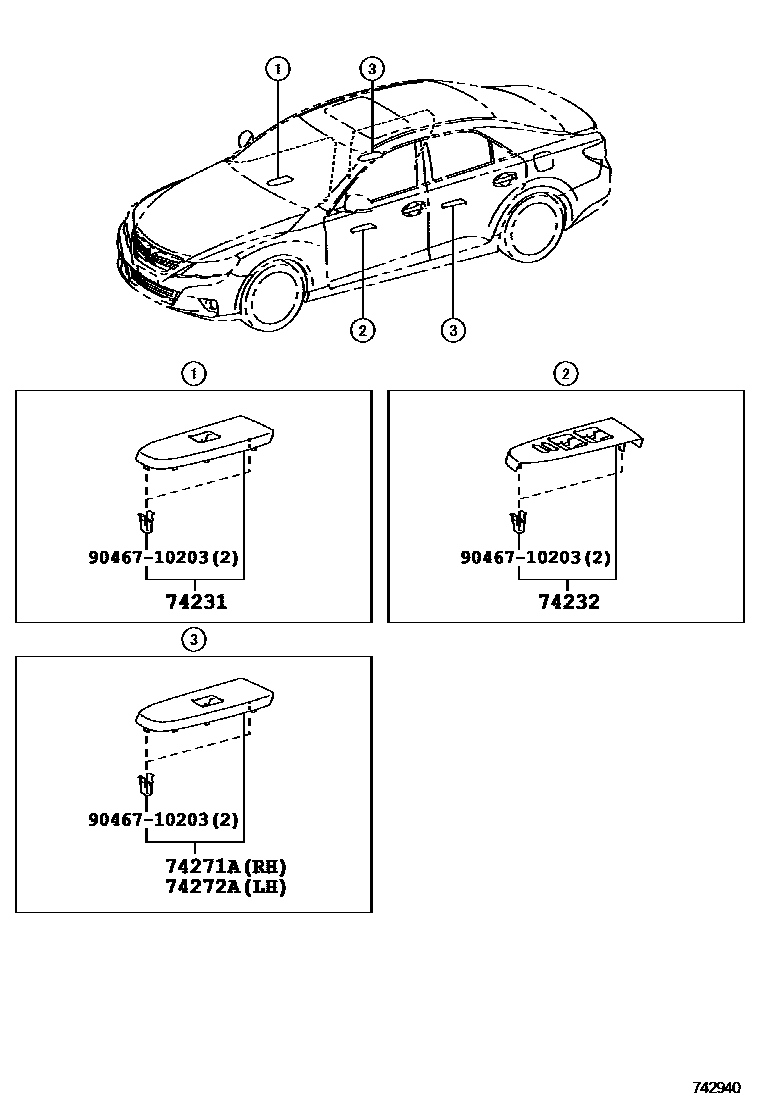 1
3
2
3

1
90467-10203(2)
74231

2
90467-10203(2)
74232

3
90467-10203(2)
74271A(RH)
74272A(LH)

742940