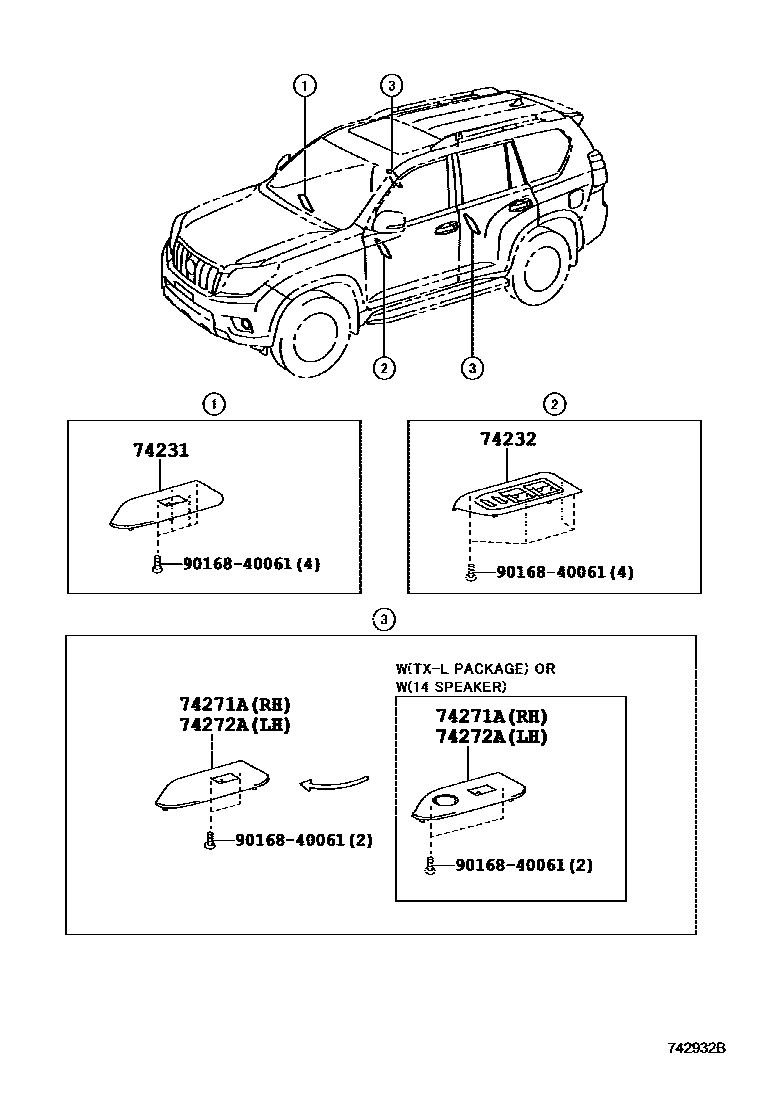 1
3
2
3

1
74231
90168-40061 (4)

2
74232
90168-40061 (4)

3
74271A (RH)
74272A (LH)
90168-40061 (2)

W(TX-L PACKAGE) OR
W(14 SPEAKER)
74271A (RH)
74272A (LH)
90168-40061 (2)

742932B