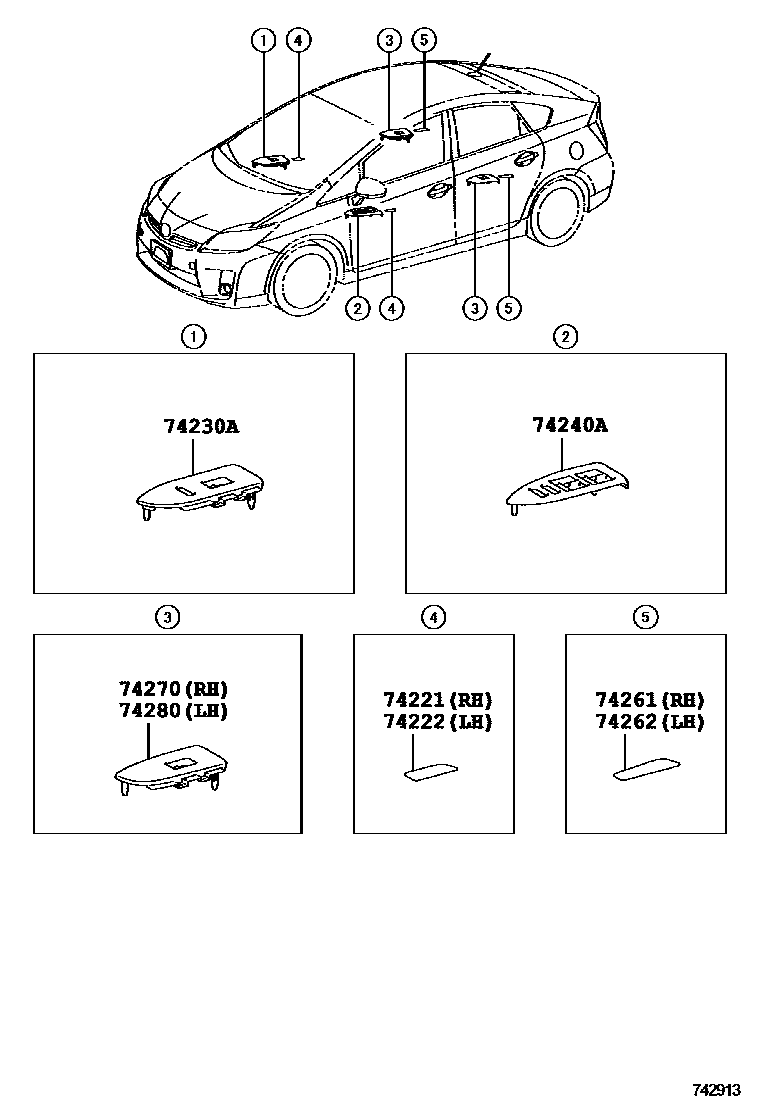 1 4 3 5
2 4 3 5

1
74230A

2
74240A

3
74270 (RH)
74280 (LH)

4
74221 (RH)
74222 (LH)

5
74261 (RH)
74262 (LH)

742913