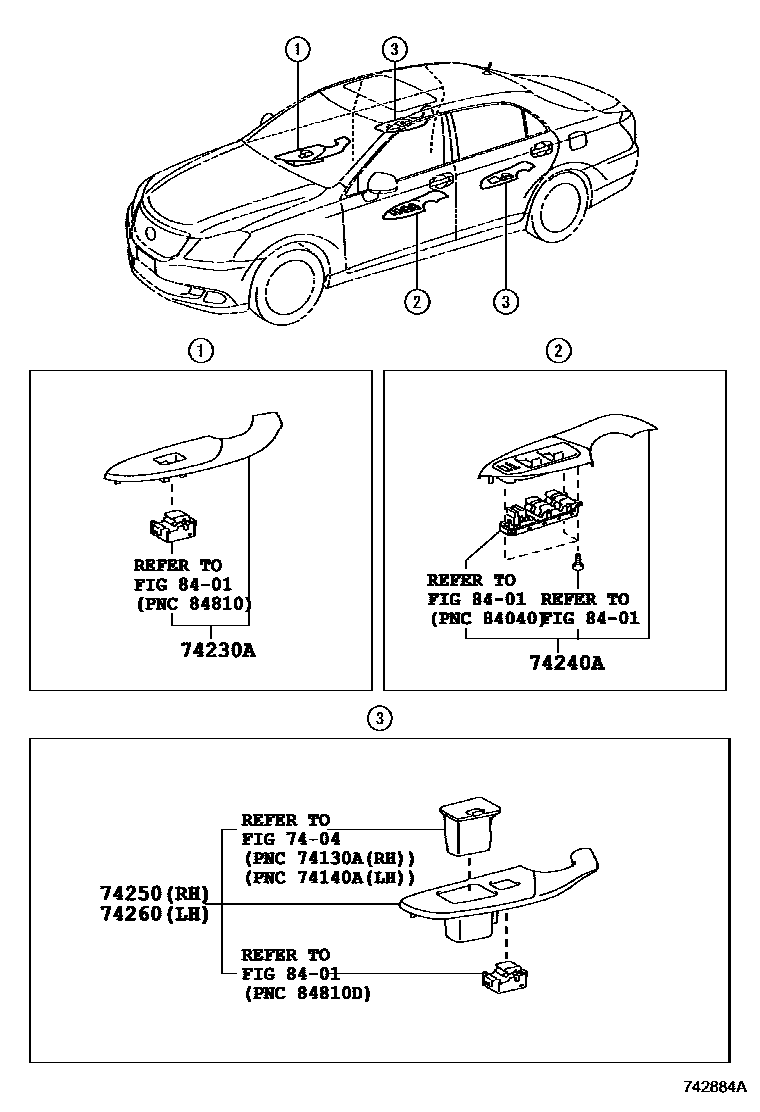 1
3
2
3

1

REFER TO
FIG 84-01
(PNC 84810)

74230A

2

REFER TO
FIG 84-01
(PNC 84040)

REFER TO
FIG 84-01

74240A

3

REFER TO
FIG 74-04
(PNC 74130A(RH))
(PNC 74140A(LH))

74250(RH)
74260(LH)

REFER TO
FIG 84-01
(PNC 84810D)

742884A