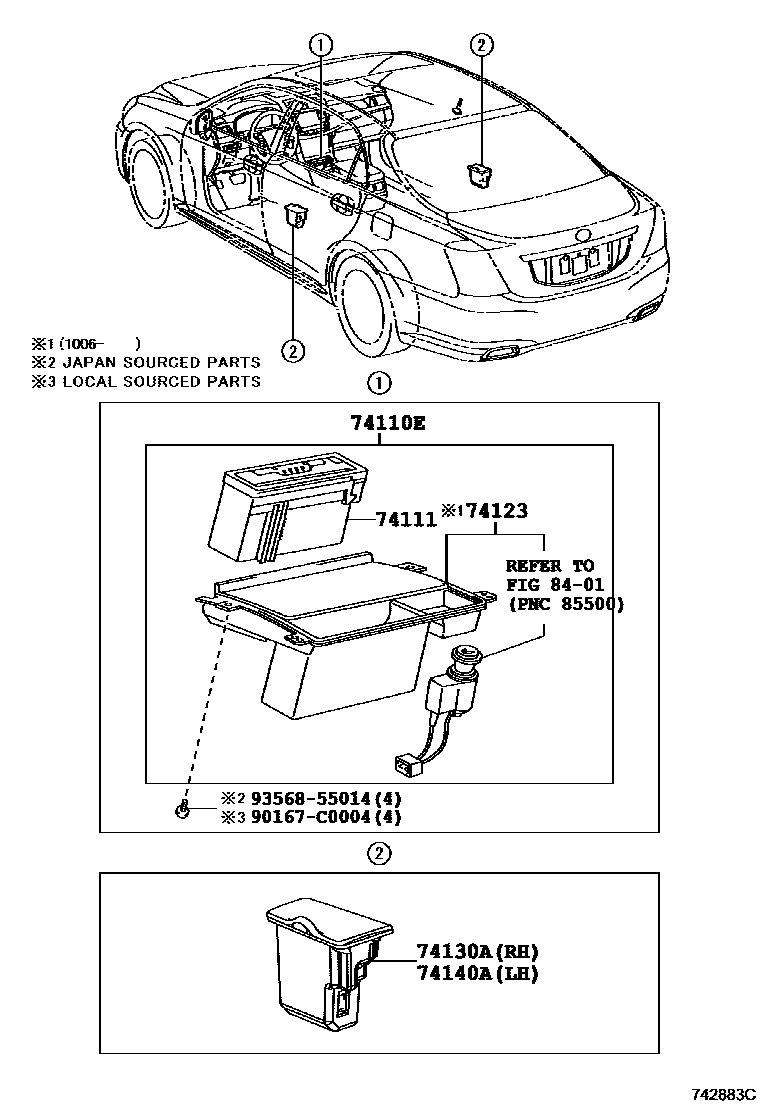 ①
②
②
※1 (1006-    )
※2 JAPAN SOURCED PARTS
※3 LOCAL SOURCED PARTS

①
74110E
74111
※1 74123
REFER TO
FIG 84-01
(PNC 85500)
※2 93568-55014(4)
※3 90167-C0004(4)

②
74130A(RH)
74140A(LH)

742883C