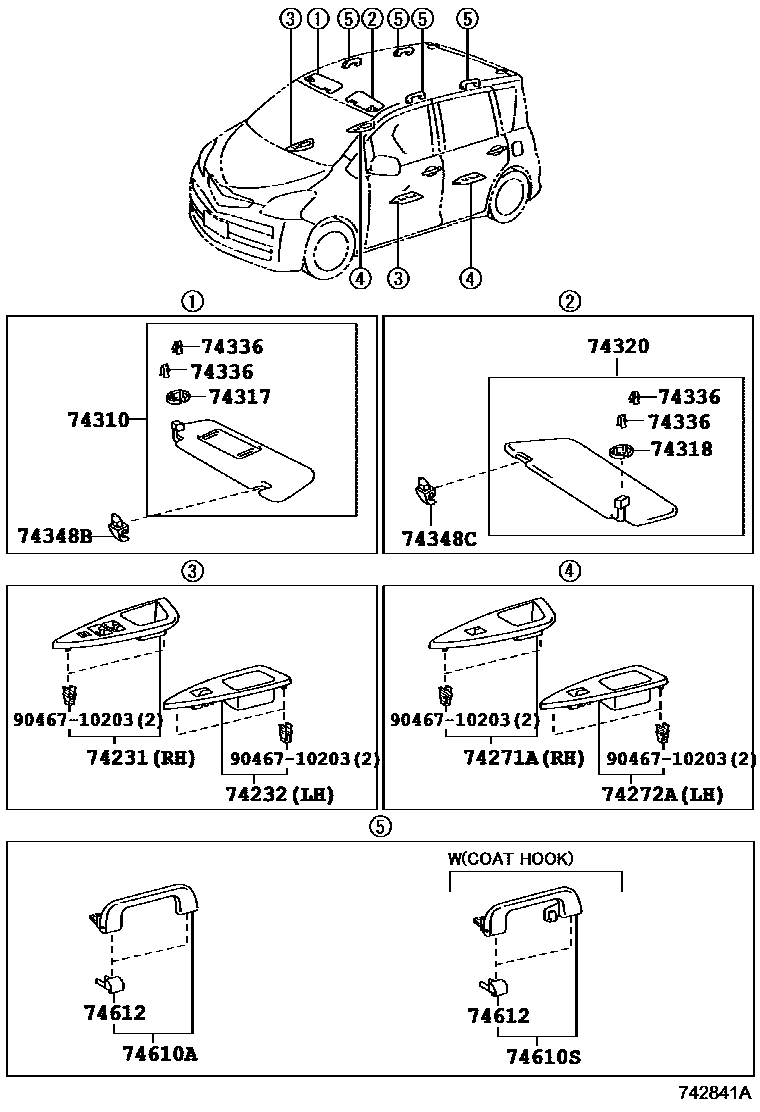 ③ ① ⑤ ② ⑤ ⑤ ⑤

④ ③ ④

①

74336
74336
74317
74310
74348B

②

74320
74336
74336
74318
74348C

③

90467-10203 (2)
74231 (RH)
90467-10203 (2)
74232 (LH)

④

90467-10203 (2)
74271A (RH)
90467-10203 (2)
74272A (LH)

⑤

74612
74610A

W(COAT HOOK)
74612
74610S

742841A