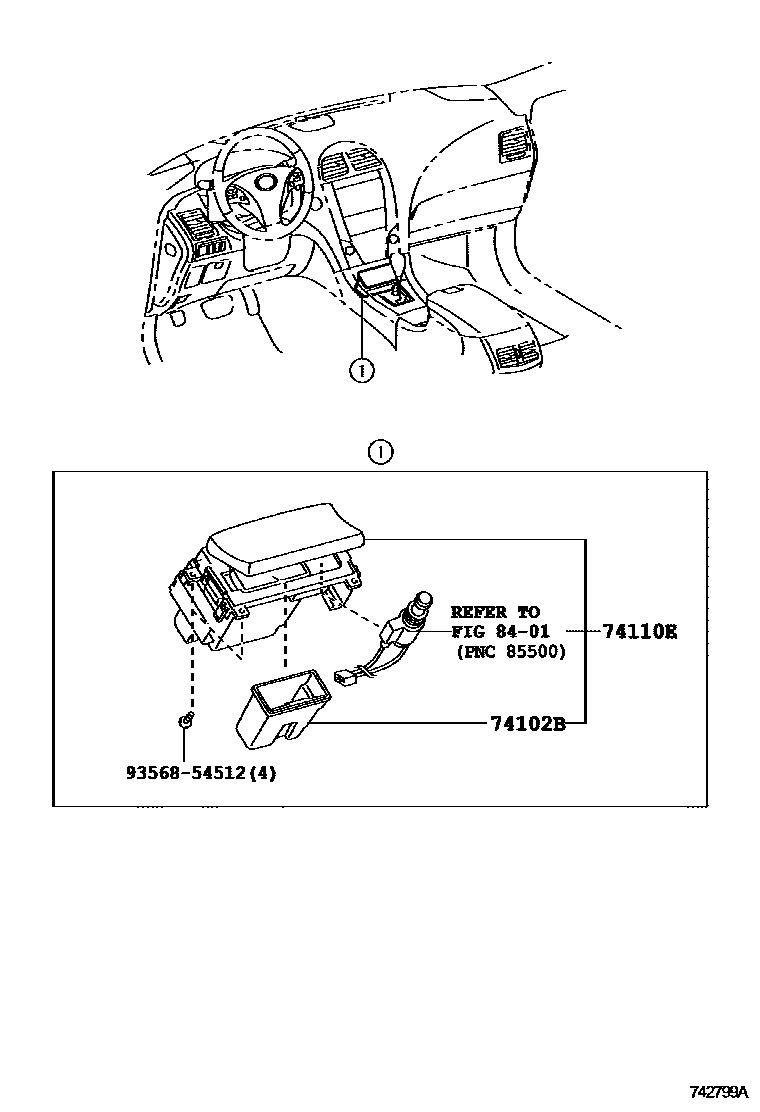 ①

①

REFER TO
FIG 84-01
(PNC 85500)

74110E

74102B

93568-54512(4)

742799A