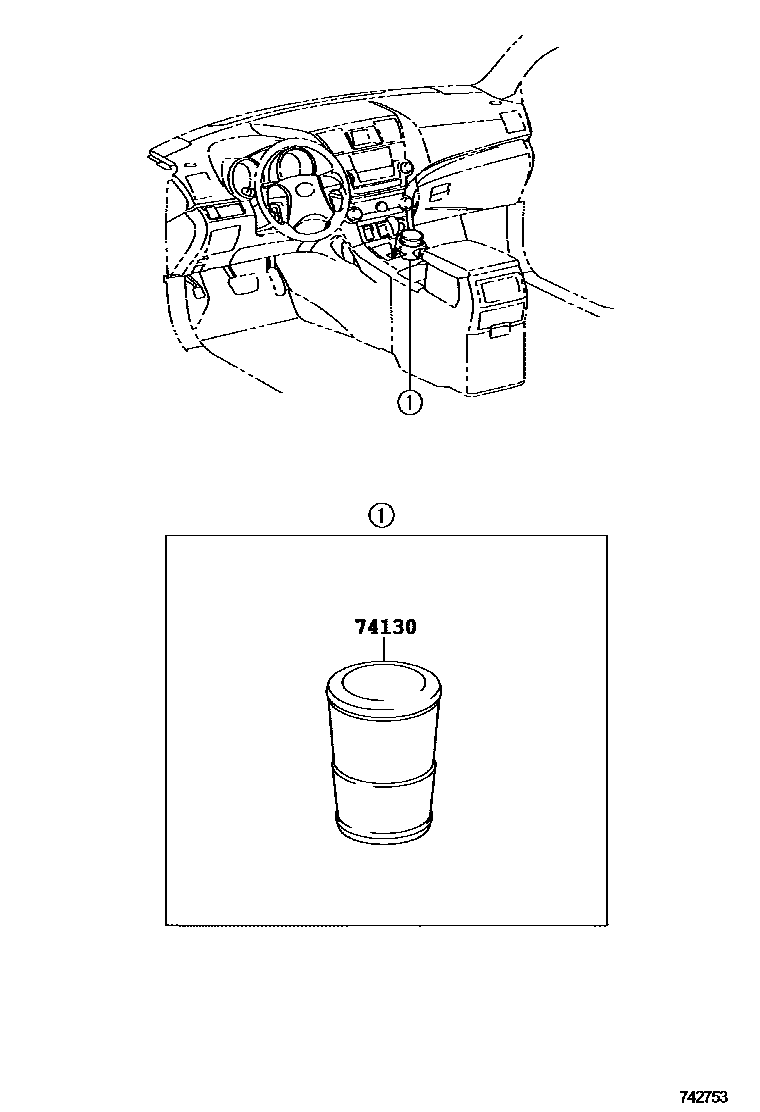 ①

①

74130

742753