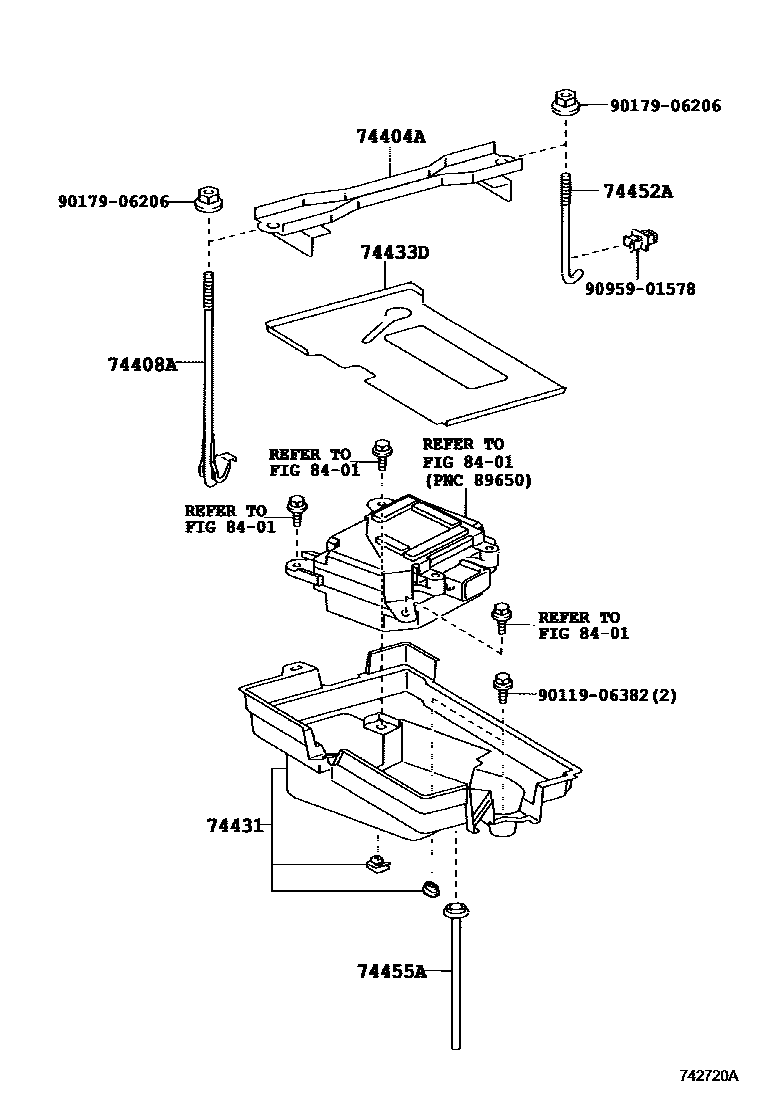 90179-06206

74404A

90179-06206

74452A

74433D

90959-01578

74408A

REFER TO
FIG 84-01

REFER TO
FIG 84-01
(PNC 89650)

REFER TO
FIG 84-01

REFER TO
FIG 84-01

90119-06382(2)

74431

74455A

742720A