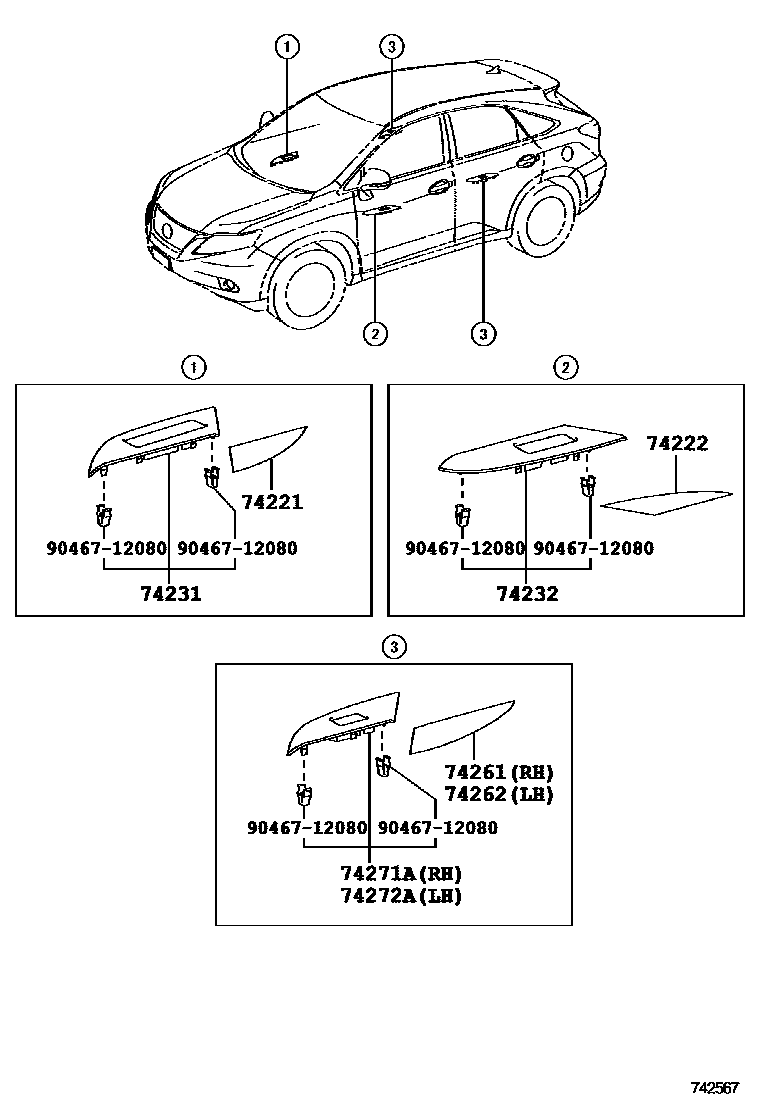 1
3
2
3

1
74221
90467-12080 90467-12080
74231

2
74222
90467-12080 90467-12080
74232

3
74261(RH)
74262(LH)
90467-12080 90467-12080
74271A(RH)
74272A(LH)

742567