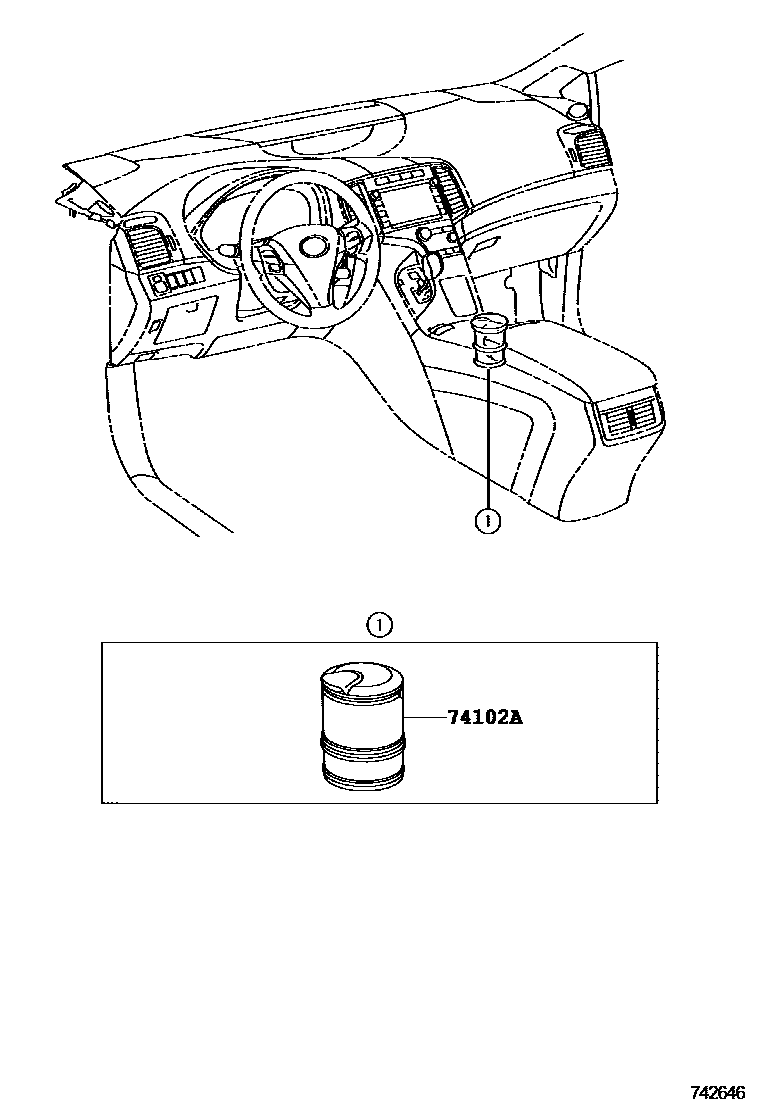 1

1

74102A

742646