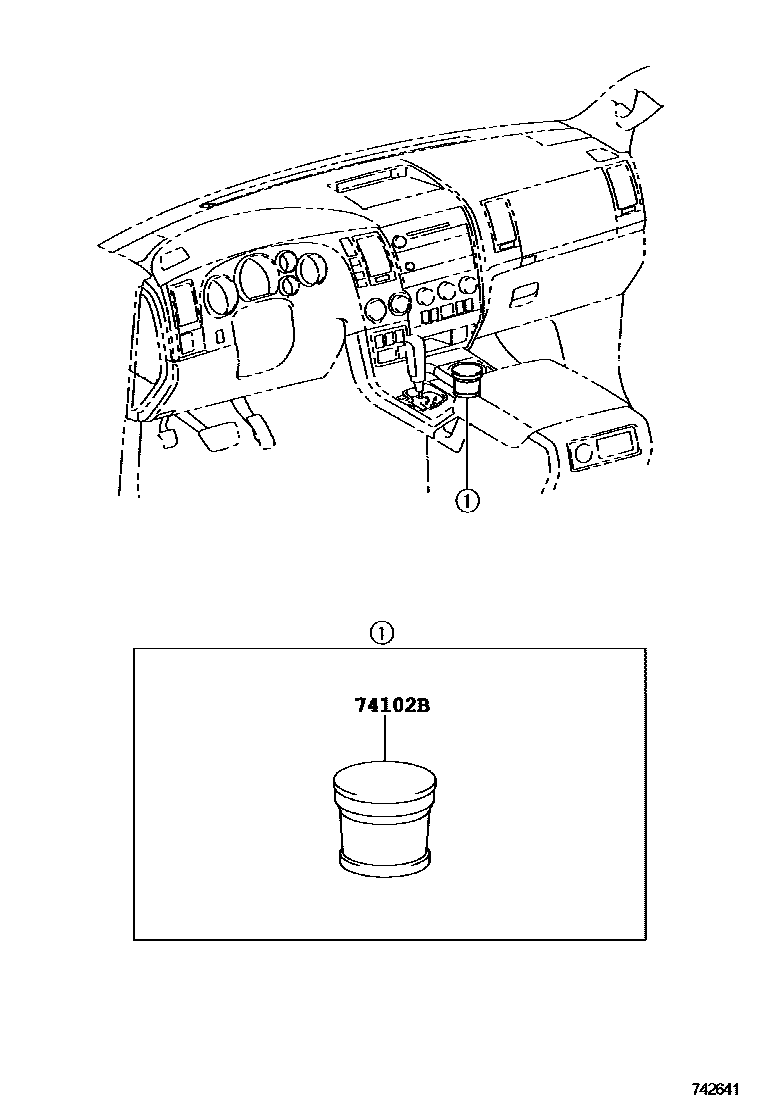 ①

①

74102B

742641