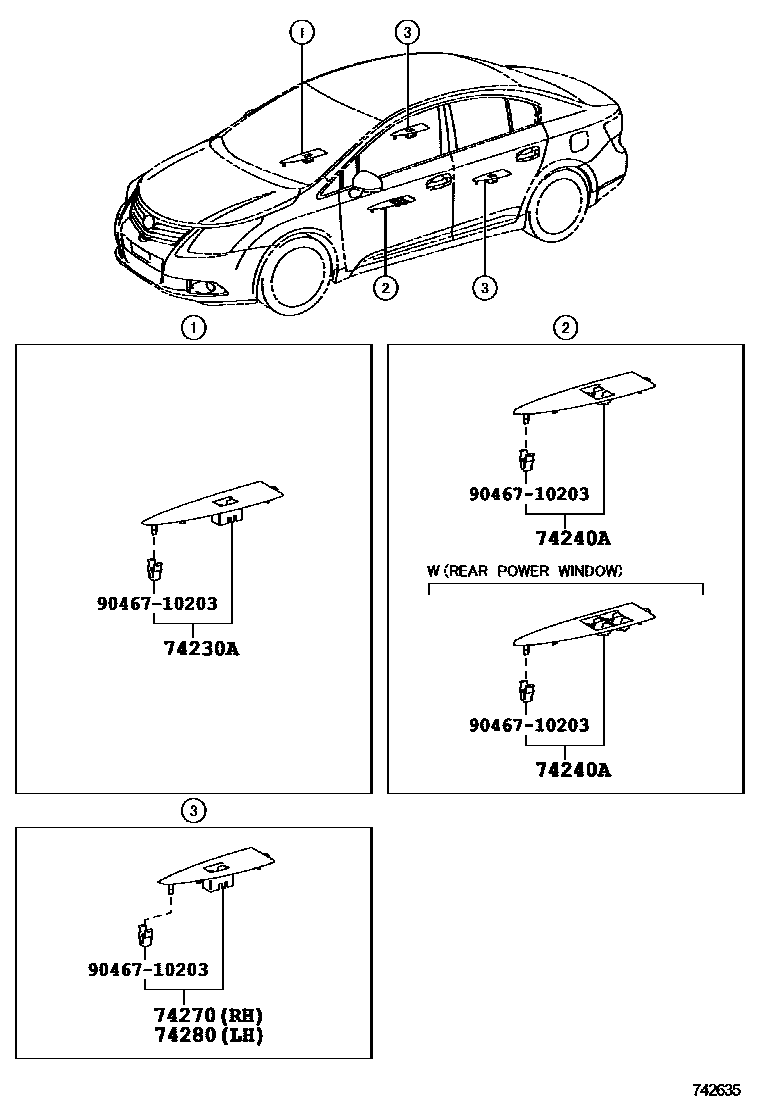 1
3
2
3

1
90467-10203
74230A

2
90467-10203
74240A

W(REAR POWER WINDOW)
90467-10203
74240A

3
90467-10203
74270(RH)
74280(LH)

742635