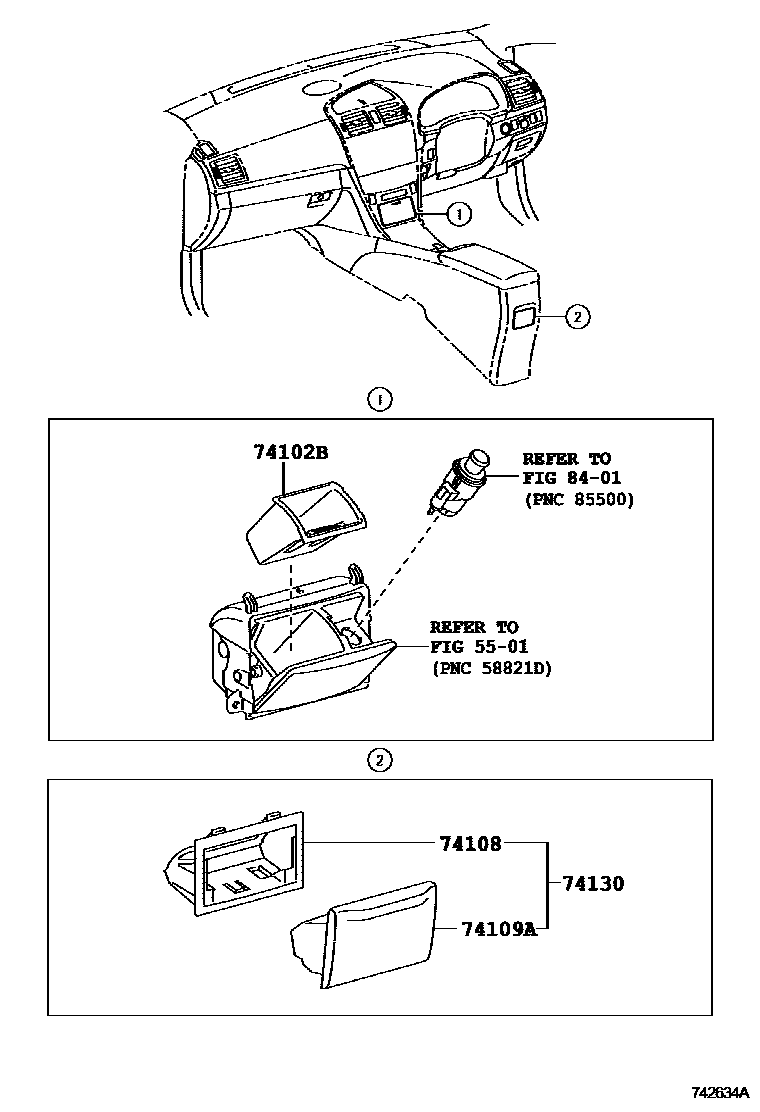 1

2

1

74102B

REFER TO
FIG 84-01
(PNC 85500)

REFER TO
FIG 55-01
(PNC 58821D)

2

74108

74130

74109A

742634A