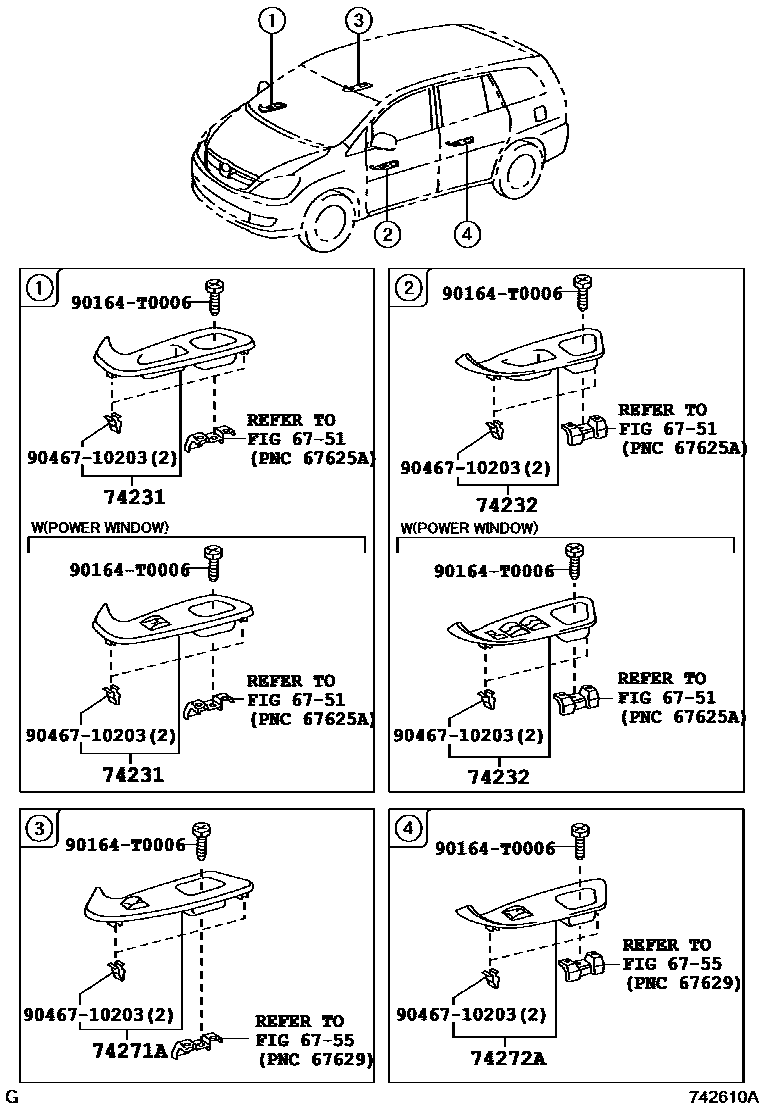 1
3
2
4

1
90164-T0006
REFER TO FIG 67-51 (PNC 67625A)
90467-10203(2)
74231
W(POWER WINDOW)
90164-T0006
REFER TO FIG 67-51 (PNC 67625A)
90467-10203(2)
74231

2
90164-T0006
REFER TO FIG 67-51 (PNC 67625A)
90467-10203(2)
74232
W(POWER WINDOW)
90164-T0006
REFER TO FIG 67-51 (PNC 67625A)
90467-10203(2)
74232

3
90164-T0006
90467-10203(2)
74271A
REFER TO FIG 67-55 (PNC 67629)

4
90164-T0006
REFER TO FIG 67-55 (PNC 67629)
90467-10203(2)
74272A

G
742610A