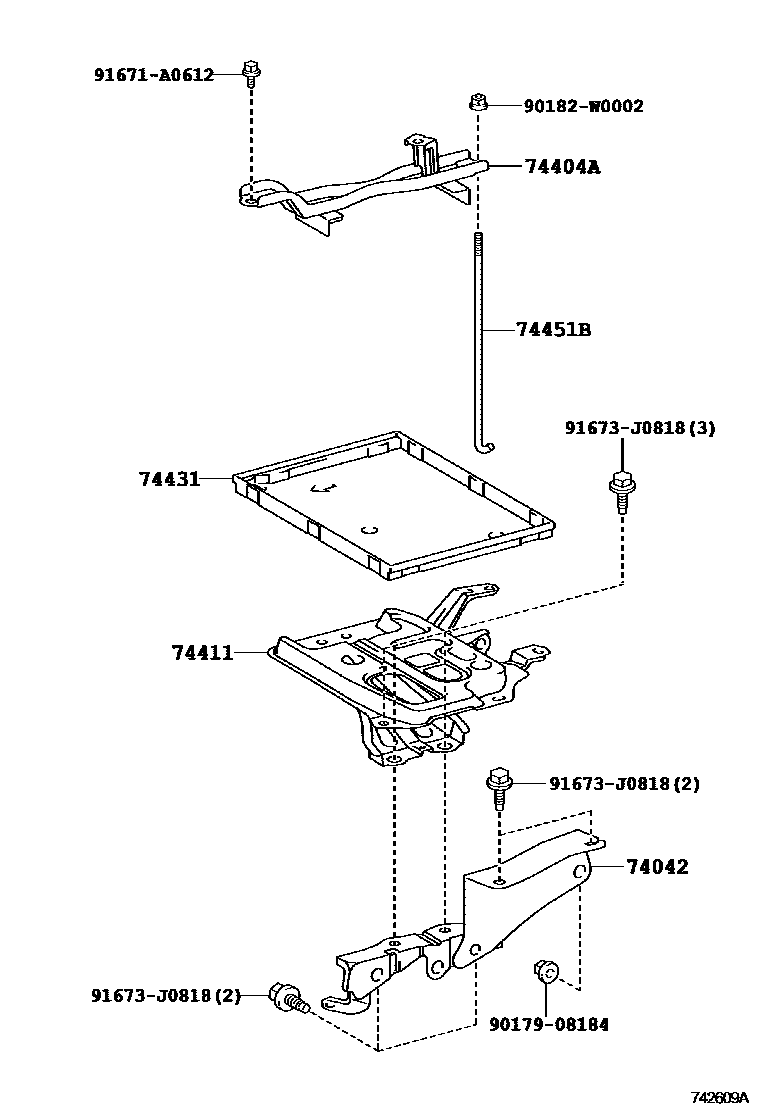 91671-A0612
90182-W0002
74404A
74451B
91673-J0818(3)
74431
74411
91673-J0818(2)
74042
91673-J0818(2)
90179-08184
742609A