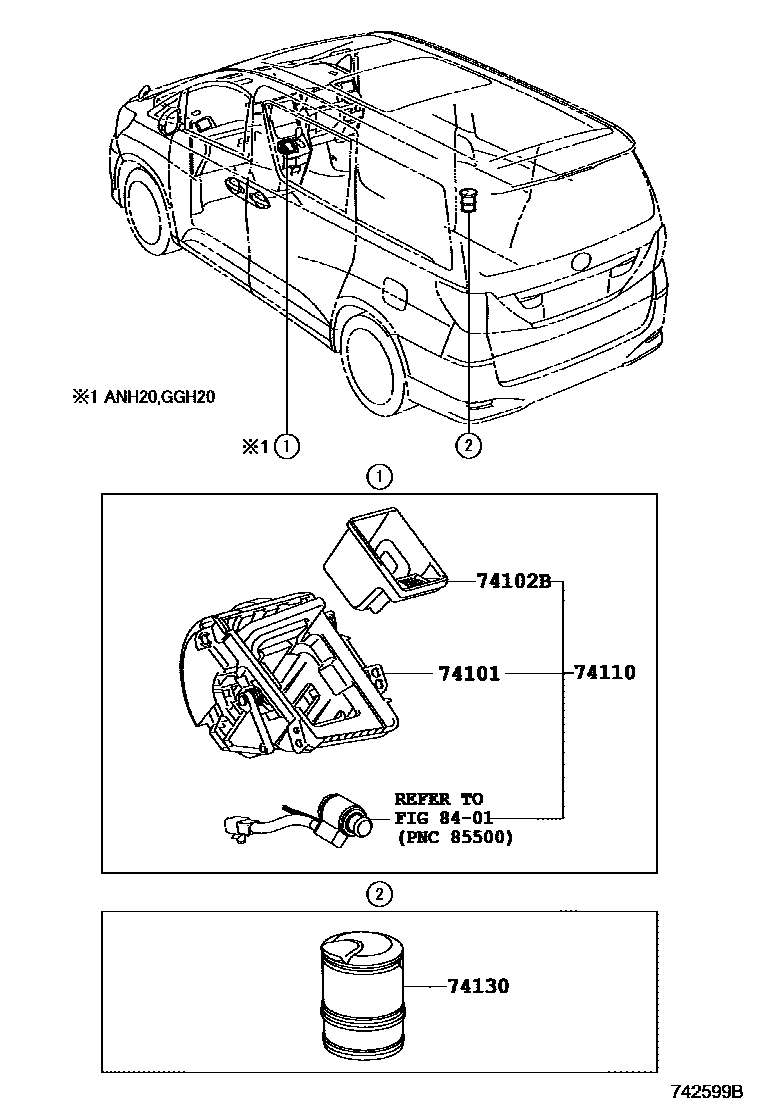 ※1 ANH20,GGH20

※1 1

2

1

74102B

74101

74110

REFER TO
FIG 84-01
(PNC 85500)

2

74130

742599B