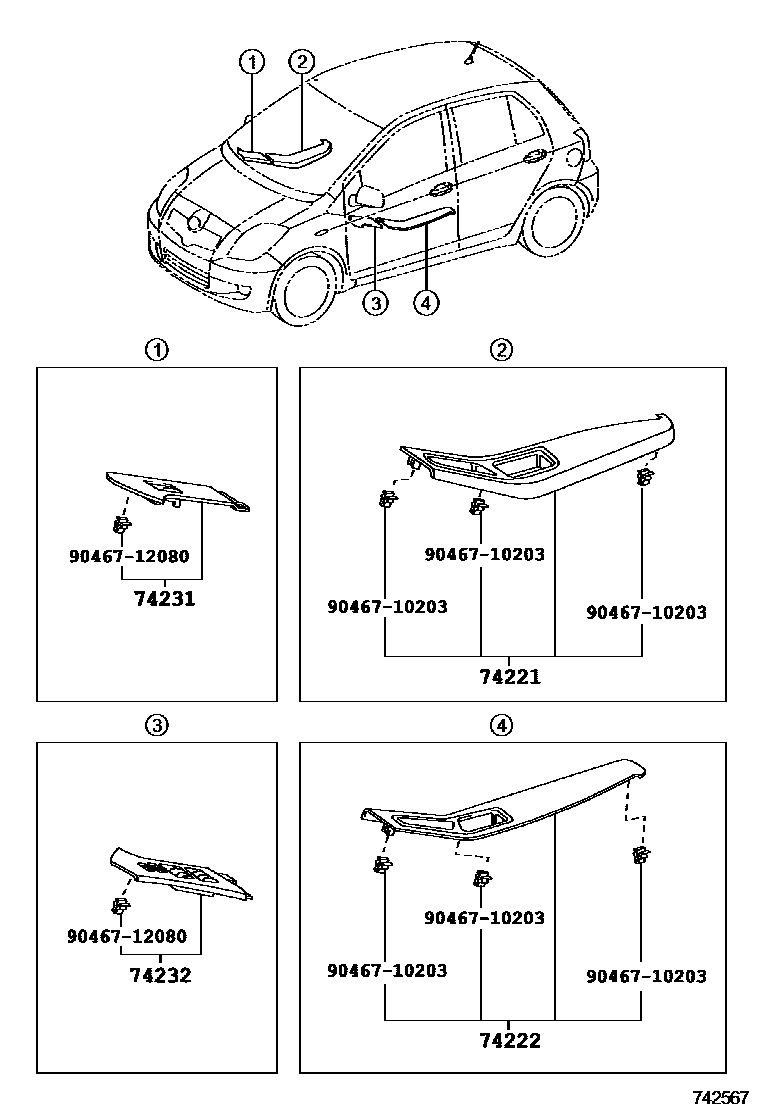 ①
②
③
④

①
90467-12080
74231

②
90467-10203
90467-10203
90467-10203
74221

③
90467-12080
74232

④
90467-10203
90467-10203
90467-10203
74222

742567