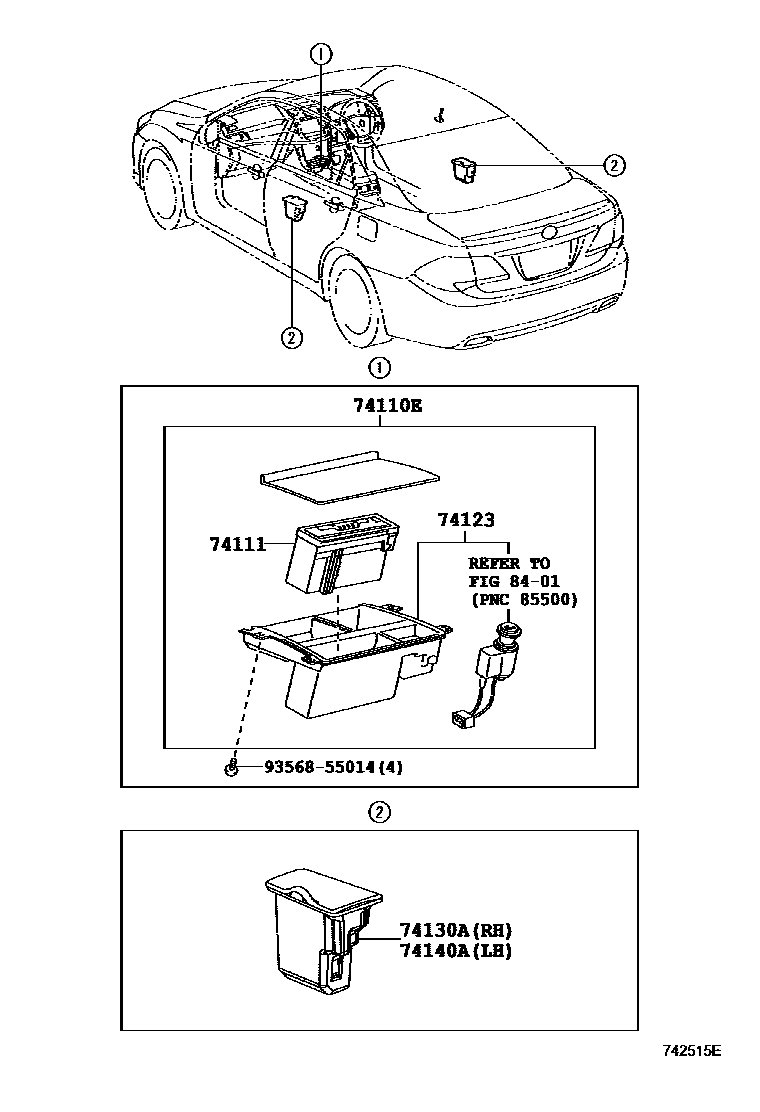 ①
②
②
①
74110E
74111
74123
REFER TO
FIG 84-01
(PNC 85500)
93568-55014(4)
②
74130A(RH)
74140A(LH)
742515E