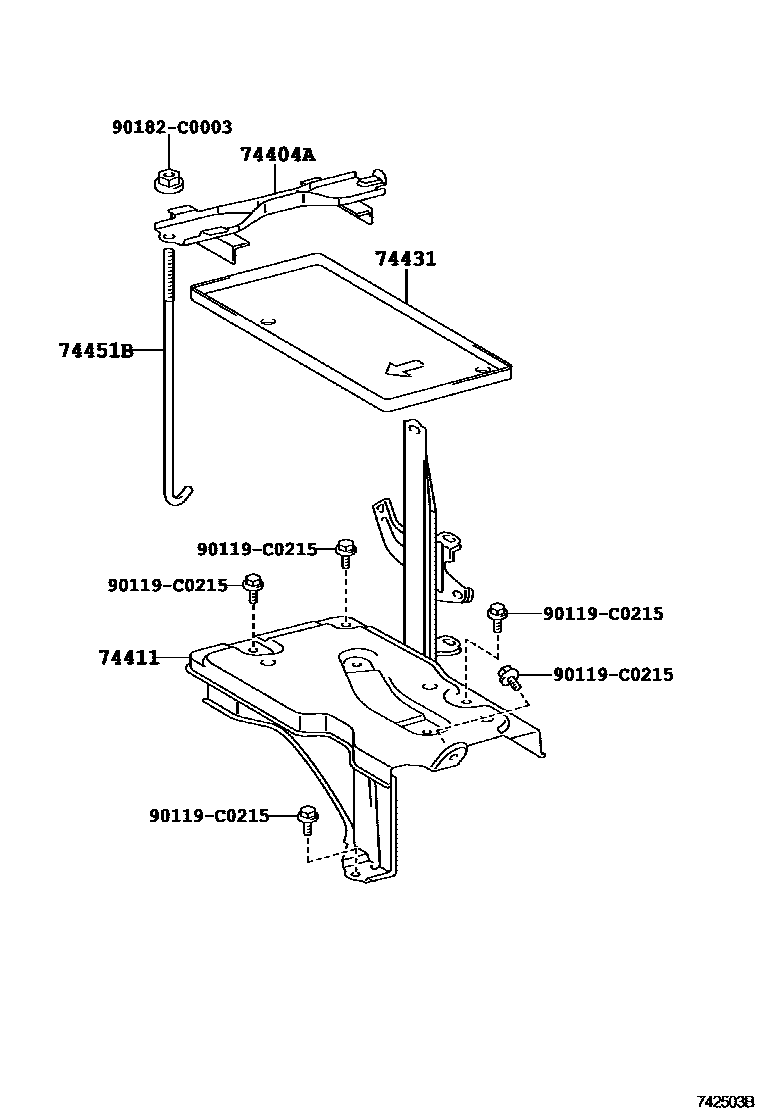 90182-C0003
74404A
74431
74451B
90119-C0215
90119-C0215
90119-C0215
74411
90119-C0215
90119-C0215
742503B