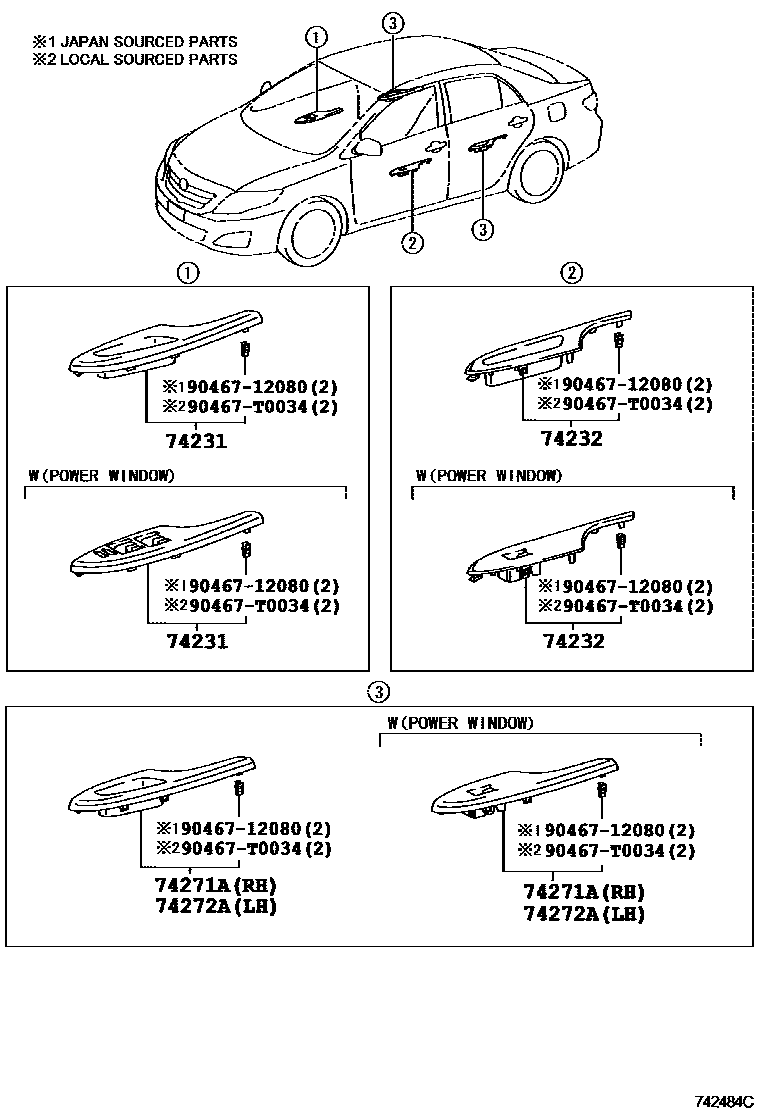 ※1 JAPAN SOURCED PARTS
※2 LOCAL SOURCED PARTS

①
③
②
③

①

※1 90467-12080(2)
※2 90467-T0034(2)
74231

W(POWER WINDOW)

※1 90467-12080(2)
※2 90467-T0034(2)
74231

②

※1 90467-12080(2)
※2 90467-T0034(2)
74232

W(POWER WINDOW)

※1 90467-12080(2)
※2 90467-T0034(2)
74232

③

※1 90467-12080(2)
※2 90467-T0034(2)
74271A(RH)
74272A(LH)

W(POWER WINDOW)

※1 90467-12080(2)
※2 90467-T0034(2)
74271A(RH)
74272A(LH)

742484C