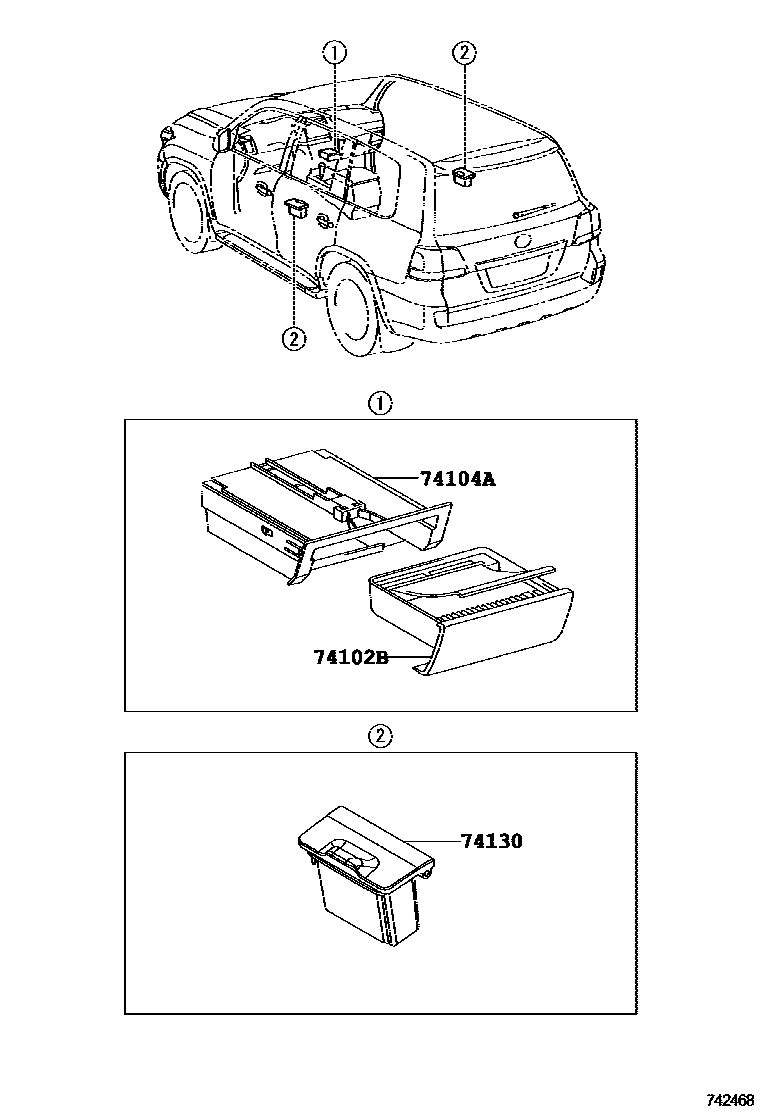 ①
②
②
①
74104A
74102B
②
74130
742468