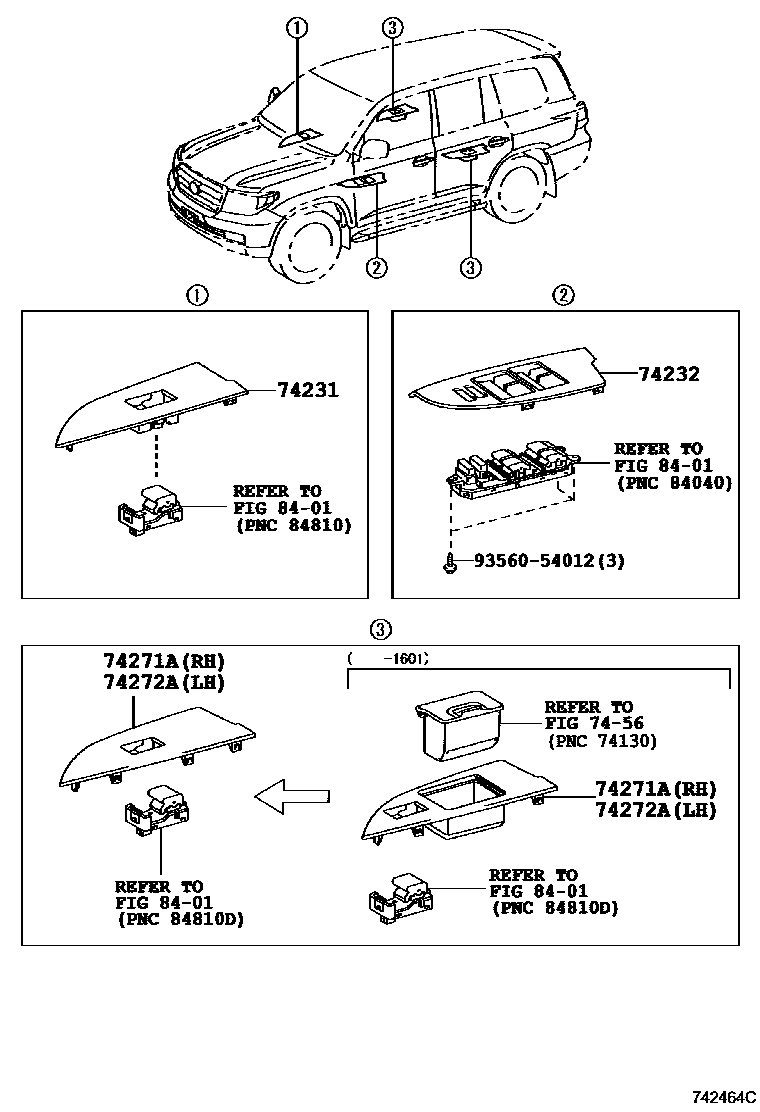 ①
③
②
③

①
74231
REFER TO
FIG 84-01
(PNC 84810)

②
74232
REFER TO
FIG 84-01
(PNC 84040)
93560-54012(3)

③
74271A(RH)
74272A(LH)
REFER TO
FIG 84-01
(PNC 84810D)

( -1601)
REFER TO
FIG 74-56
(PNC 74130)
74271A(RH)
74272A(LH)
REFER TO
FIG 84-01
(PNC 84810D)

742464C