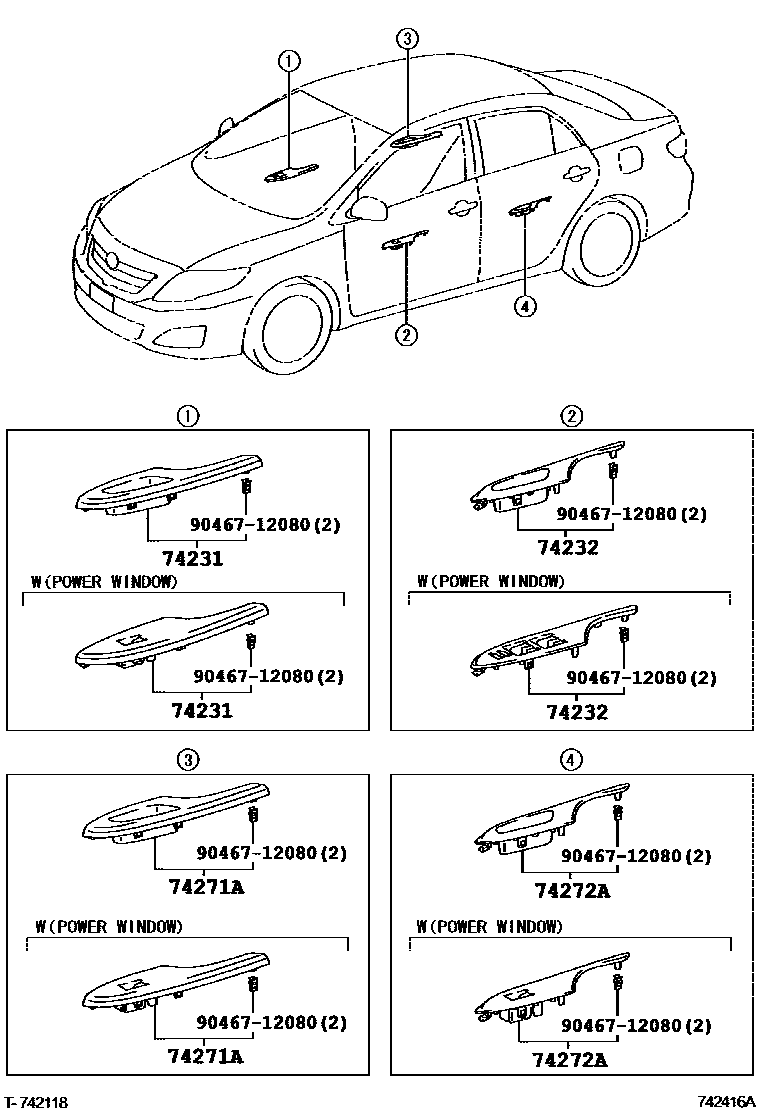 ①
③
②
④

①
90467-12080(2)
74231
W(POWER WINDOW)
90467-12080(2)
74231

②
90467-12080(2)
74232
W(POWER WINDOW)
90467-12080(2)
74232

③
90467-12080(2)
74271A
W(POWER WINDOW)
90467-12080(2)
74271A

④
90467-12080(2)
74272A
W(POWER WINDOW)
90467-12080(2)
74272A

T-742118
742416A