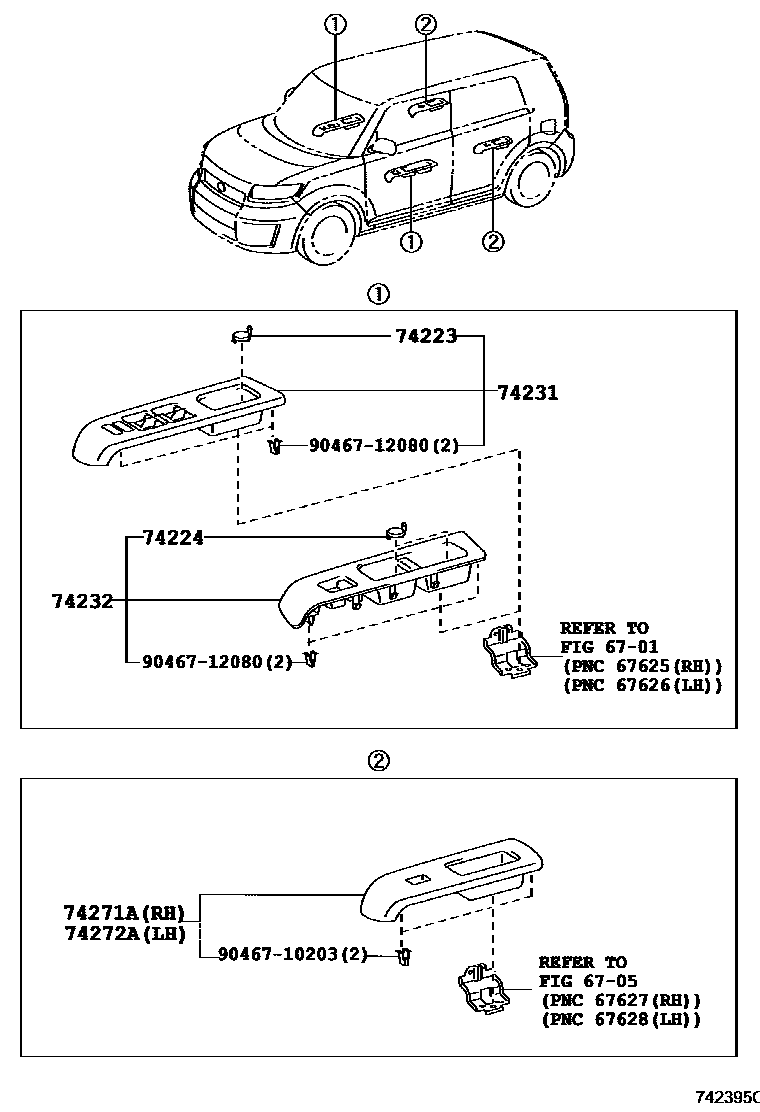 ①
②
①
②

①

74223
74231
90467-12080(2)
74224
74232
90467-12080(2)
REFER TO
FIG 67-01
(PNC 67625(RH))
(PNC 67626(LH))

②

74271A(RH)
74272A(LH)
90467-10203(2)
REFER TO
FIG 67-05
(PNC 67627(RH))
(PNC 67628(LH))

742395C