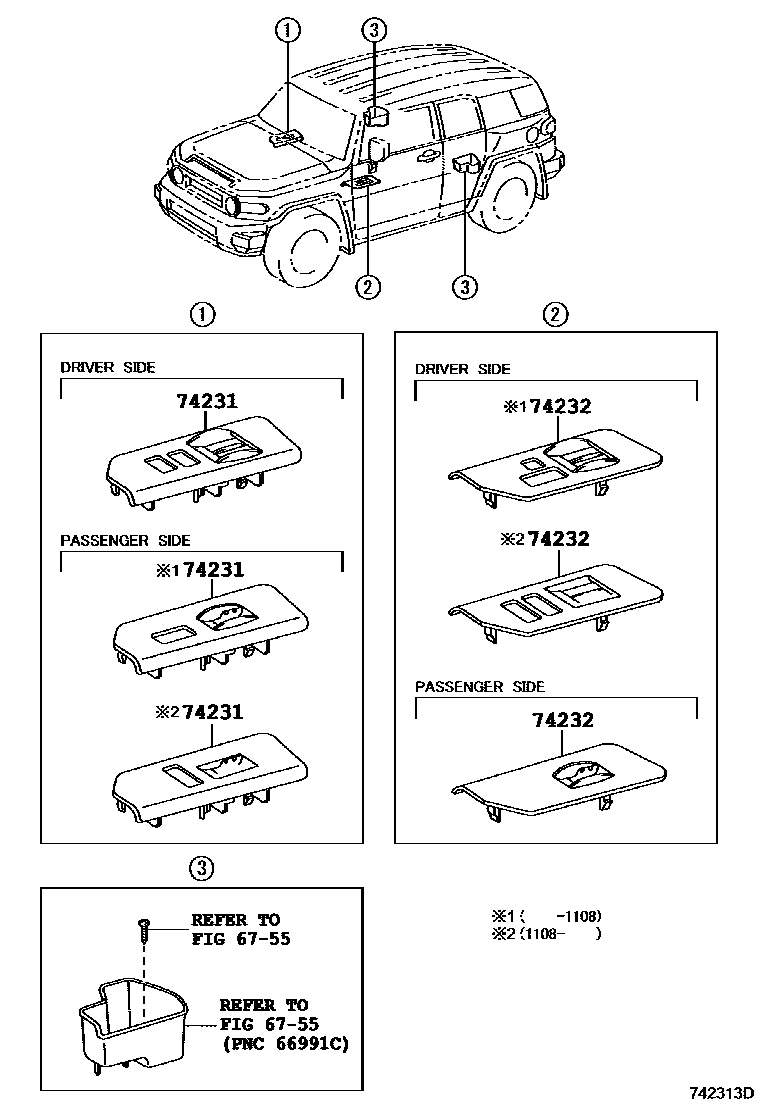 1
3
2
3

1
DRIVER SIDE
74231
PASSENGER SIDE
※1 74231
※2 74231

2
DRIVER SIDE
※1 74232
※2 74232
PASSENGER SIDE
74232

3
REFER TO
FIG 67-55
REFER TO
FIG 67-55
(PNC 66991C)

※1 (  -1108)
※2 (1108-  )

742313D