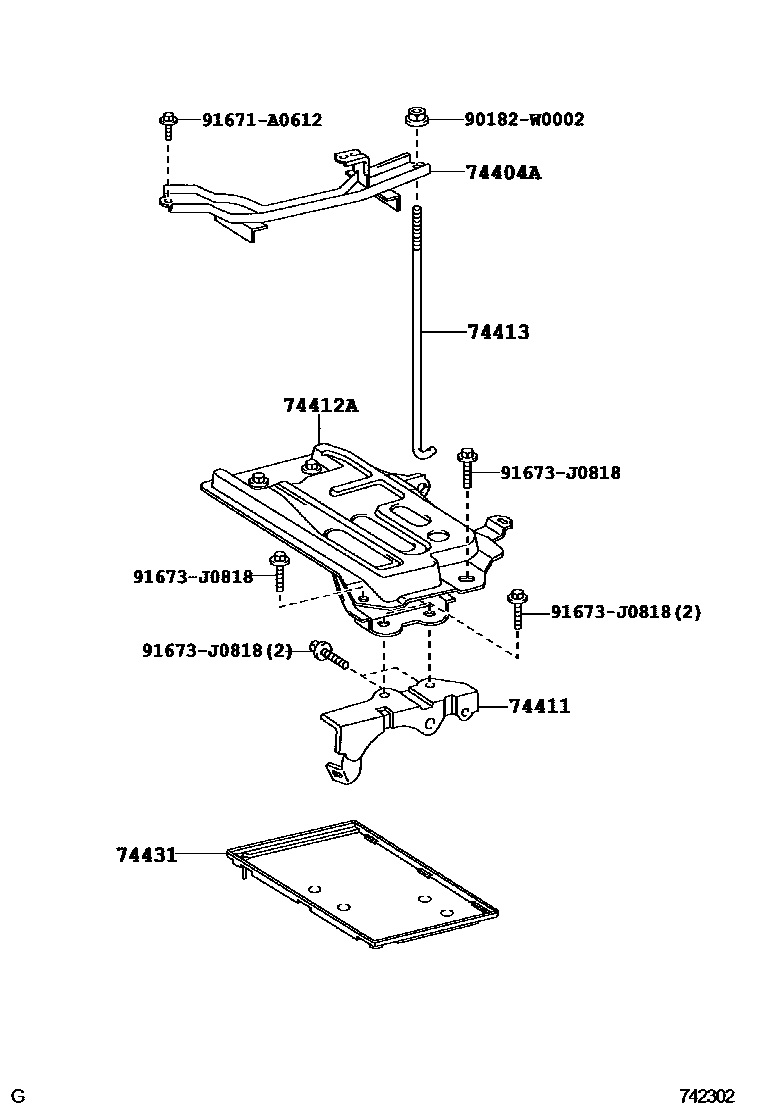 91671-A0612
90182-W0002
74404A
74413
74412A
91673-J0818
91673-J0818
91673-J0818(2)
91673-J0818(2)
74411
74431
G
742302