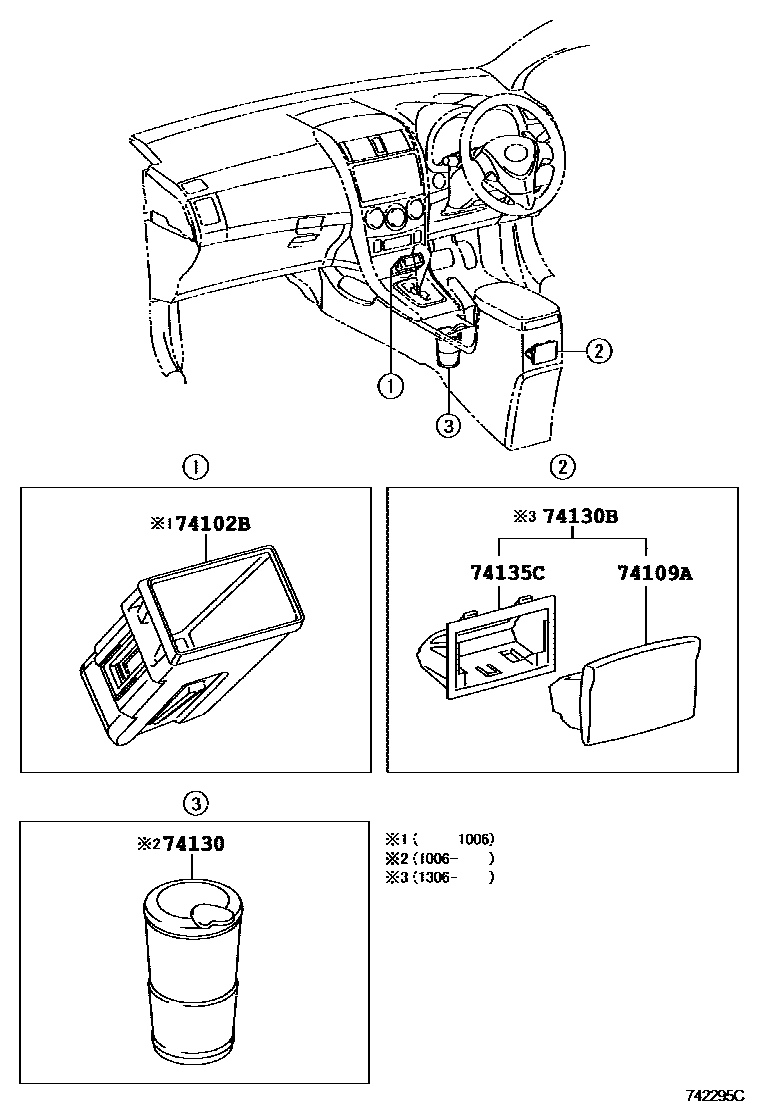 ②
①
③

①
※1 74102B

②
※3 74130B
74135C
74109A

③
※2 74130

※1 (     1006)
※2 (1006-     )
※3 (1306-     )

742295C