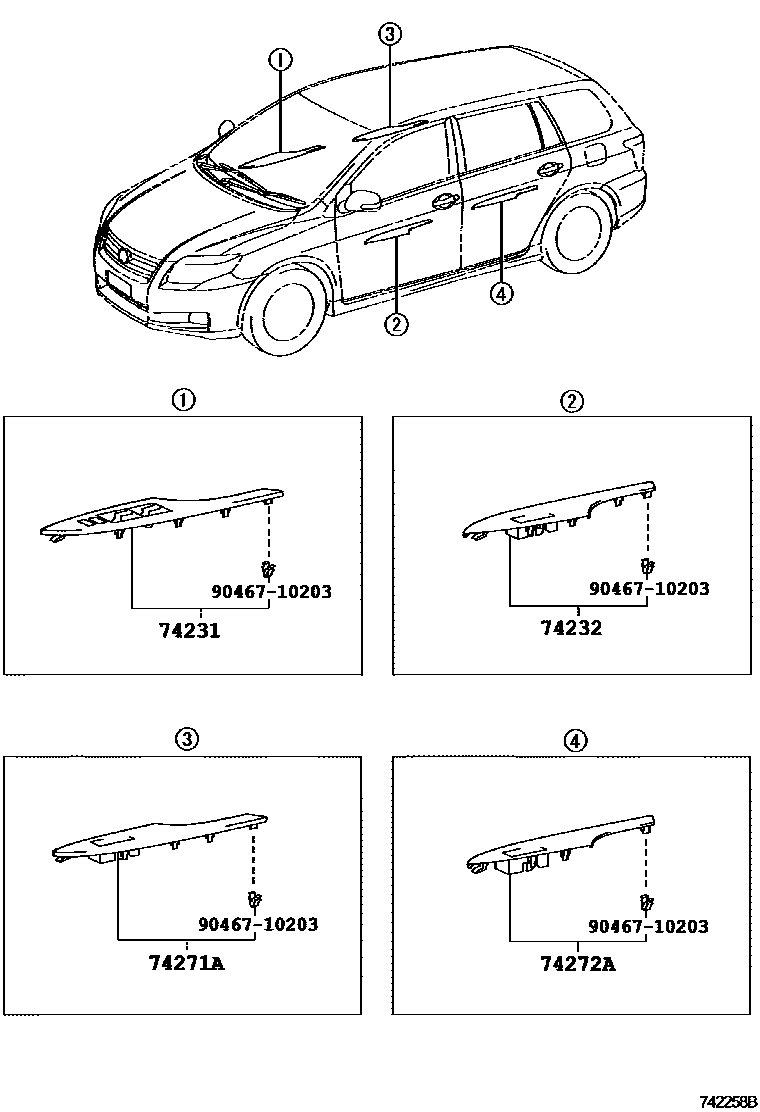 ①
③
②
④

①
90467-10203
74231

②
90467-10203
74232

③
90467-10203
74271A

④
90467-10203
74272A

742258B