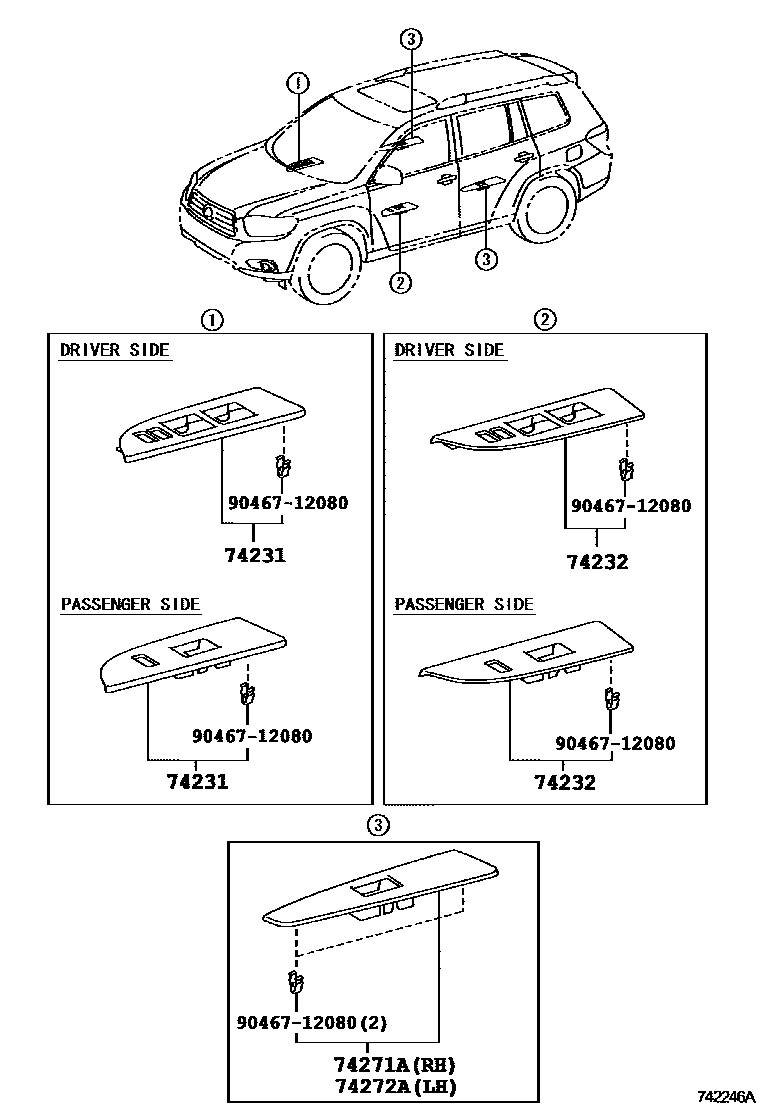 ③
①
②
③

①
DRIVER SIDE
90467-12080
74231
PASSENGER SIDE
90467-12080
74231

②
DRIVER SIDE
90467-12080
74232
PASSENGER SIDE
90467-12080
74232

③
90467-12080(2)
74271A(RH)
74272A(LH)

742246A