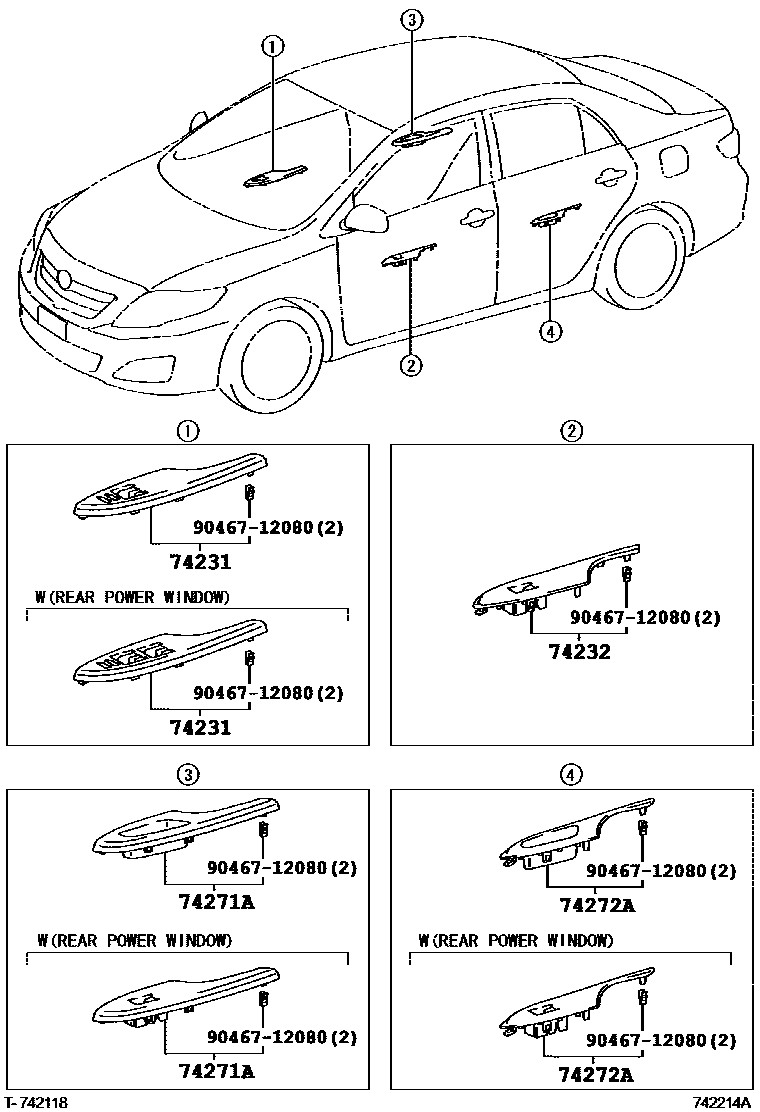 ①
③
②
④

①
90467-12080(2)
74231
W(REAR POWER WINDOW)
90467-12080(2)
74231

②
90467-12080(2)
74232

③
90467-12080(2)
74271A
W(REAR POWER WINDOW)
90467-12080(2)
74271A

④
90467-12080(2)
74272A
W(REAR POWER WINDOW)
90467-12080(2)
74272A

T-742118
742214A