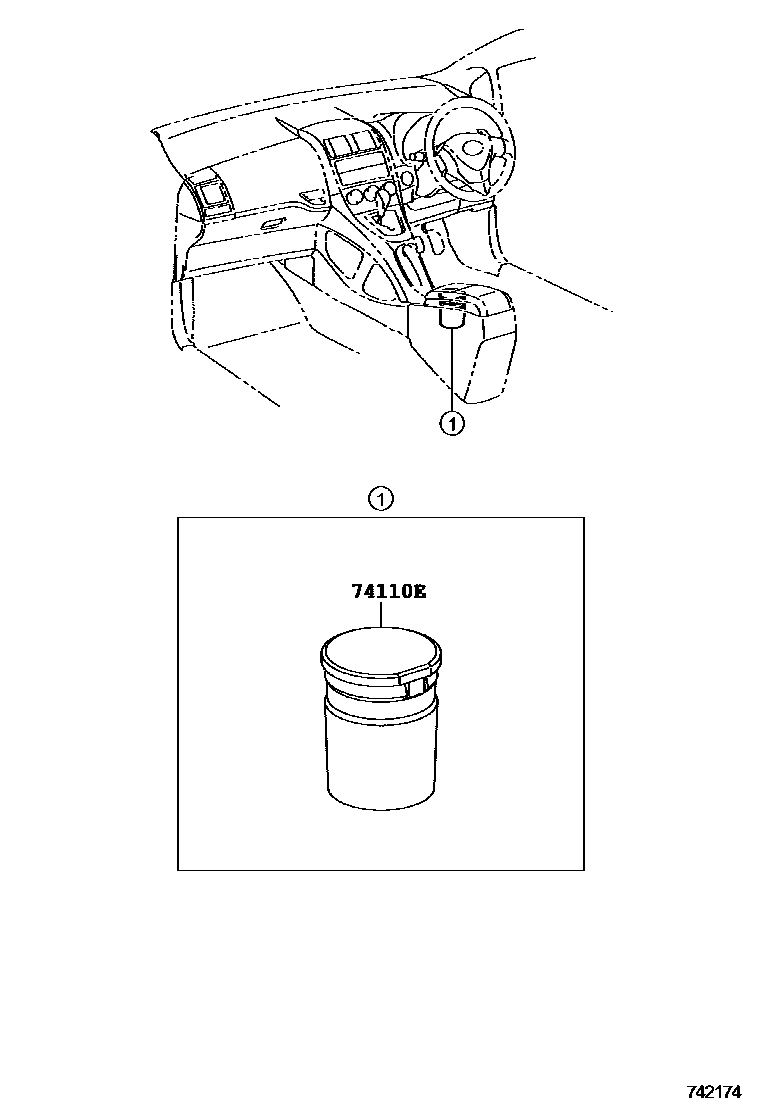 1

1

74110E

742174