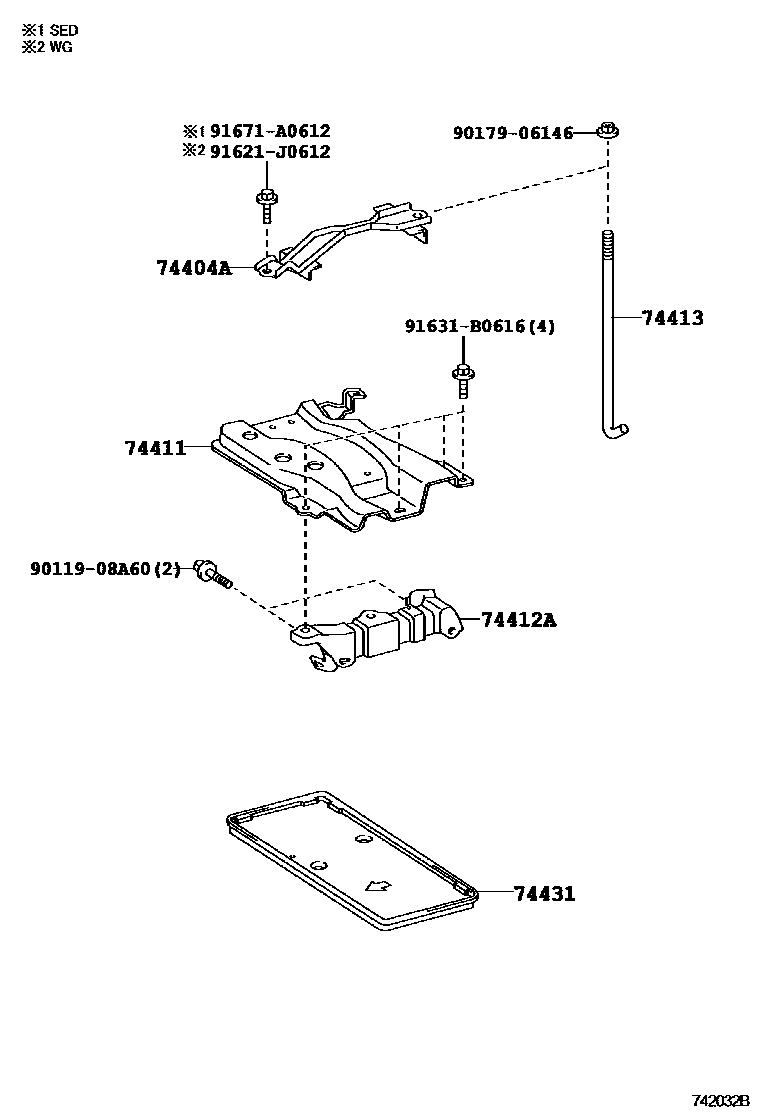 ※1 SED
※2 WG

※1 91671-A0612
※2 91621-J0612

90179-06146

74404A

74413

91631-B0616(4)

74411

90119-08A60(2)

74412A

74431

742032B