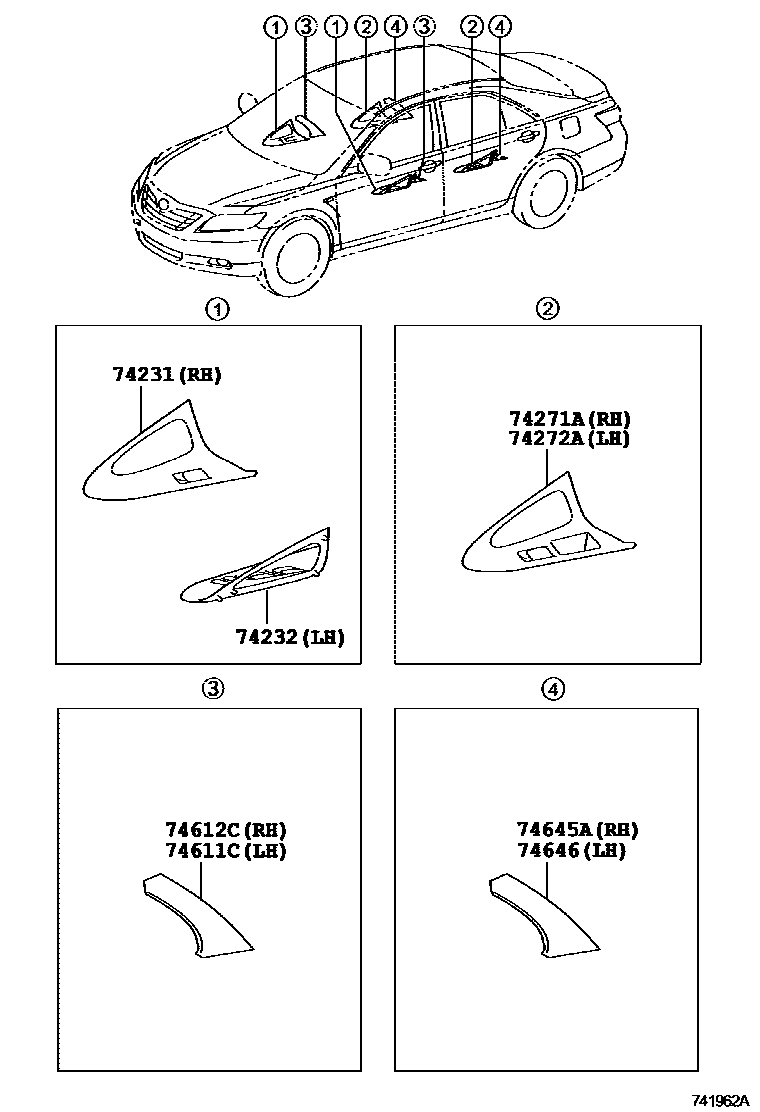 1 3 1 2 4 3 2 4

1

74231 (RH)

74232 (LH)

2

74271A (RH)
74272A (LH)

3

74612C (RH)
74611C (LH)

4

74645A (RH)
74646 (LH)

741962A