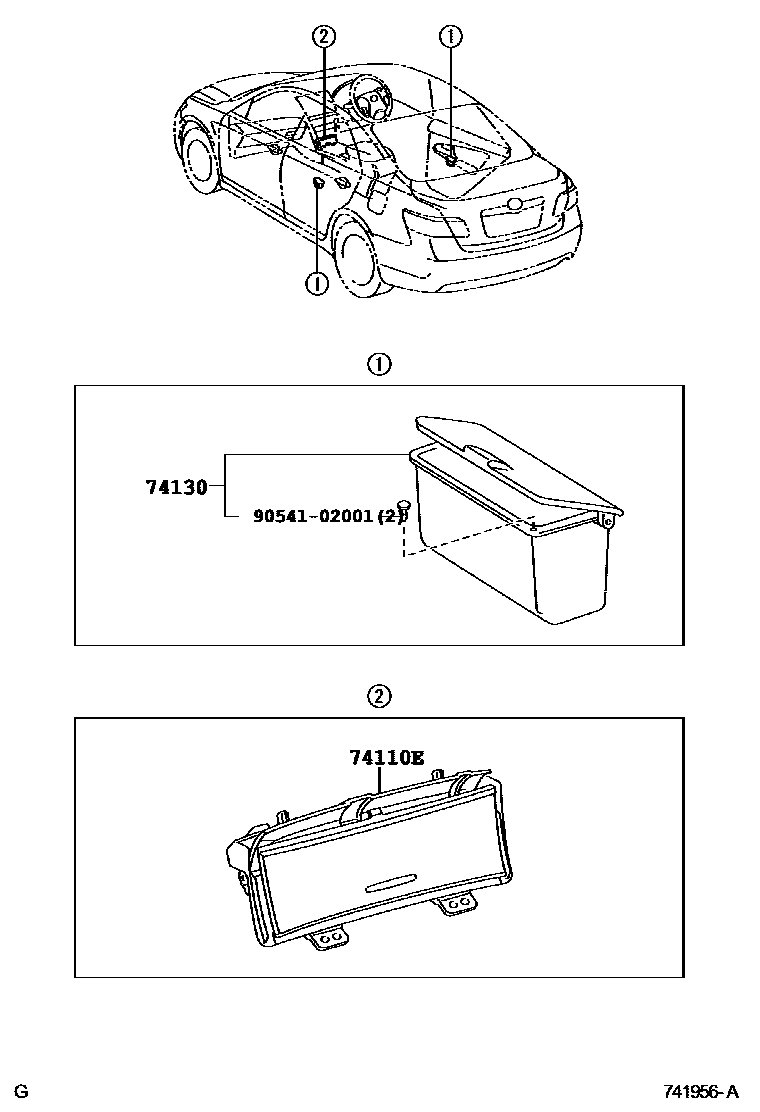 ②
①
①

①

74130
90541-02001(2)

②

74110E

G

741956-A