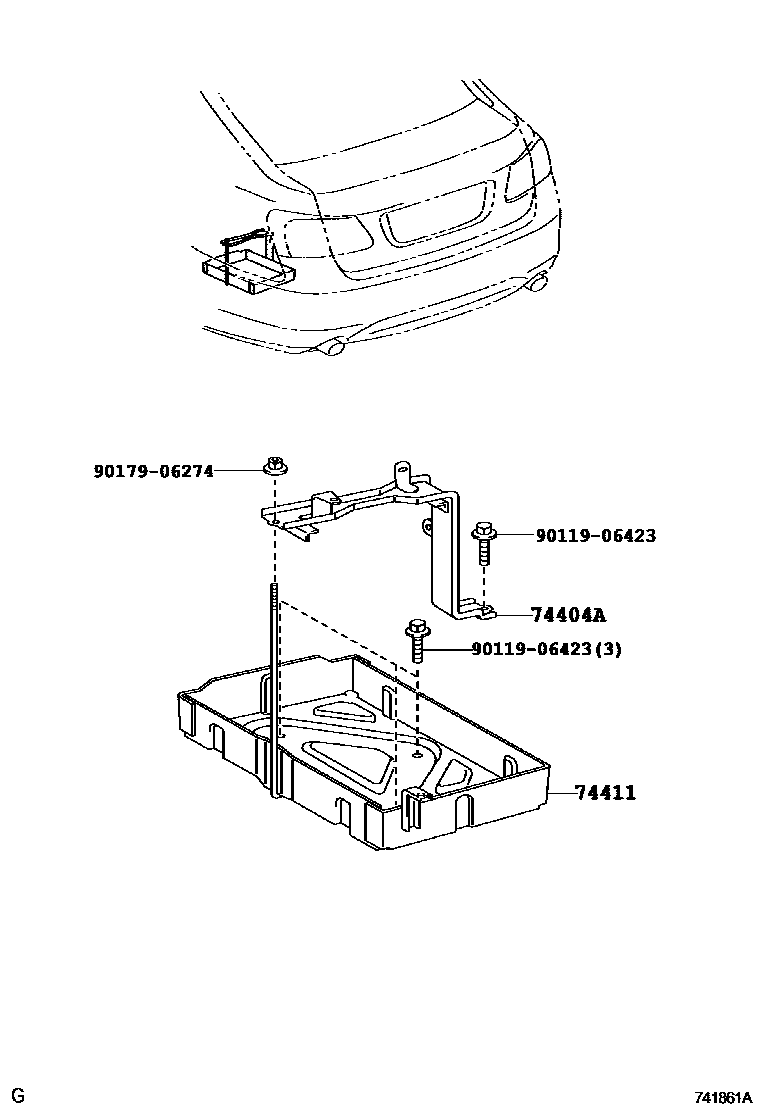 90179-06274

90119-06423

74404A

90119-06423(3)

74411

G

741861A