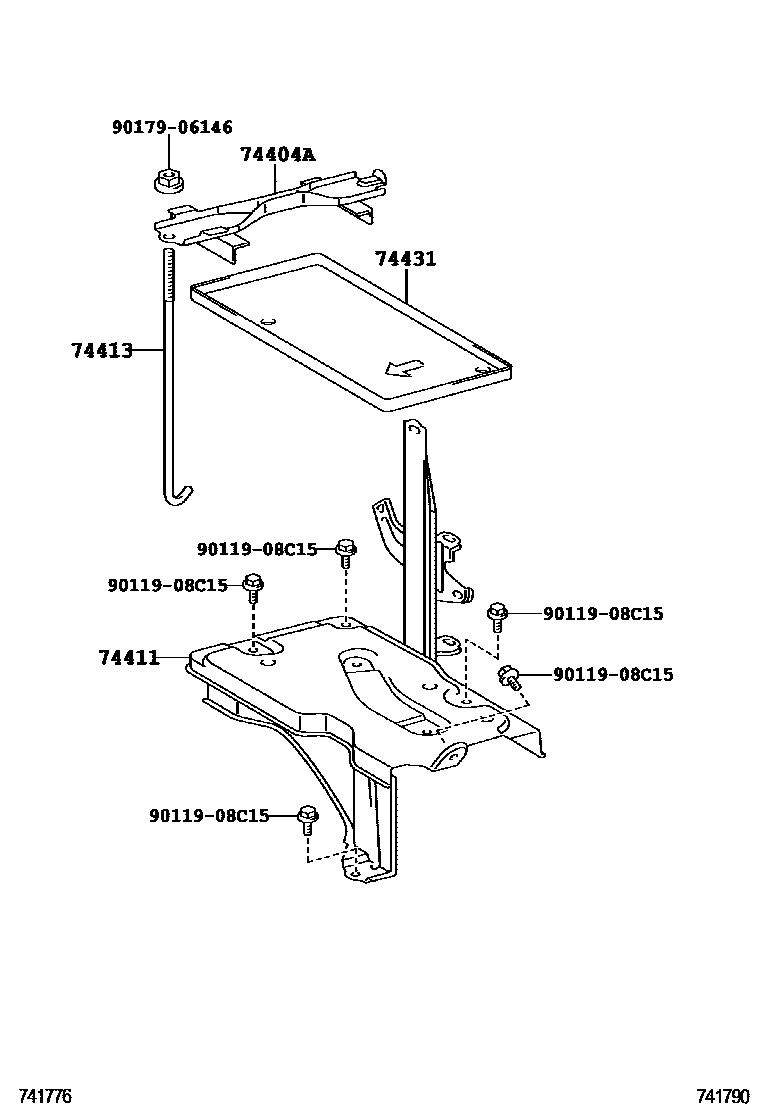 90179-06146
74404A
74431
74413
90119-08C15
90119-08C15
90119-08C15
74411
90119-08C15
90119-08C15
741776
741790