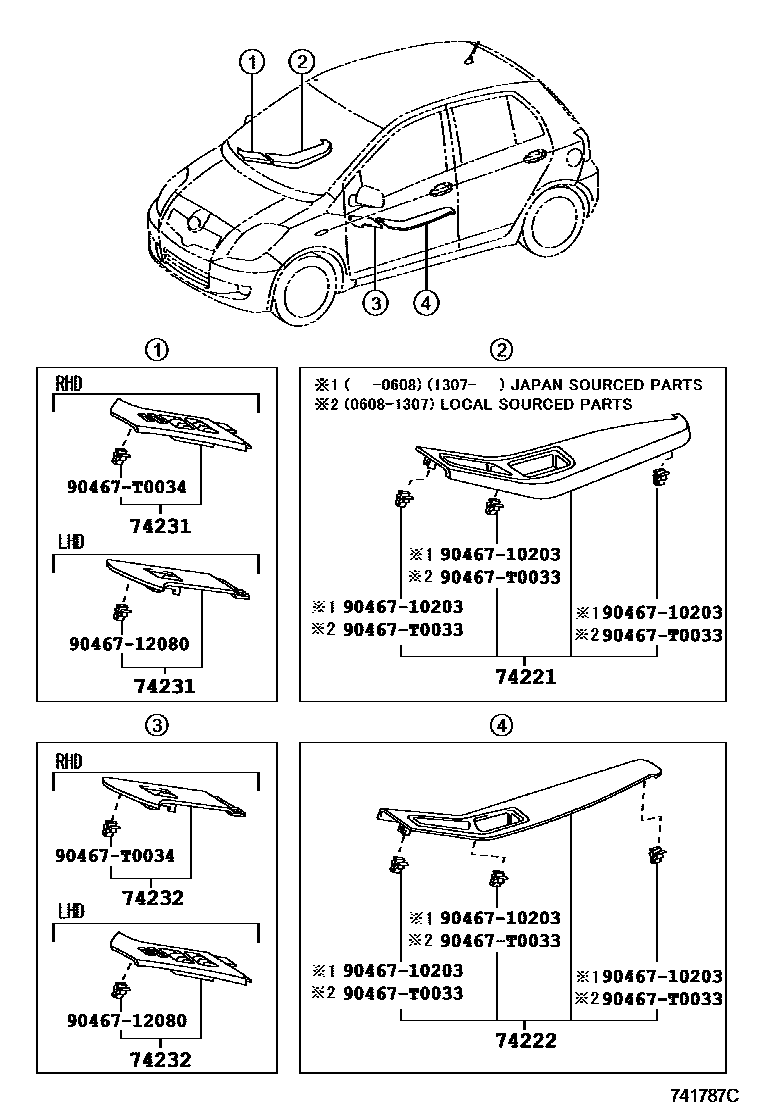 ①
②
③
④

①
RHD
90467-T0034
74231
LHD
90467-12080
74231

②
※1 (   -0608) (1307-   ) JAPAN SOURCED PARTS
※2 (0608-1307) LOCAL SOURCED PARTS
※1 90467-10203
※2 90467-T0033
※1 90467-10203
※2 90467-T0033
※1 90467-10203
※2 90467-T0033
74221

③
RHD
90467-T0034
74232
LHD
90467-12080
74232

④
※1 90467-10203
※2 90467-T0033
※1 90467-10203
※2 90467-T0033
※1 90467-10203
※2 90467-T0033
74222

741787C