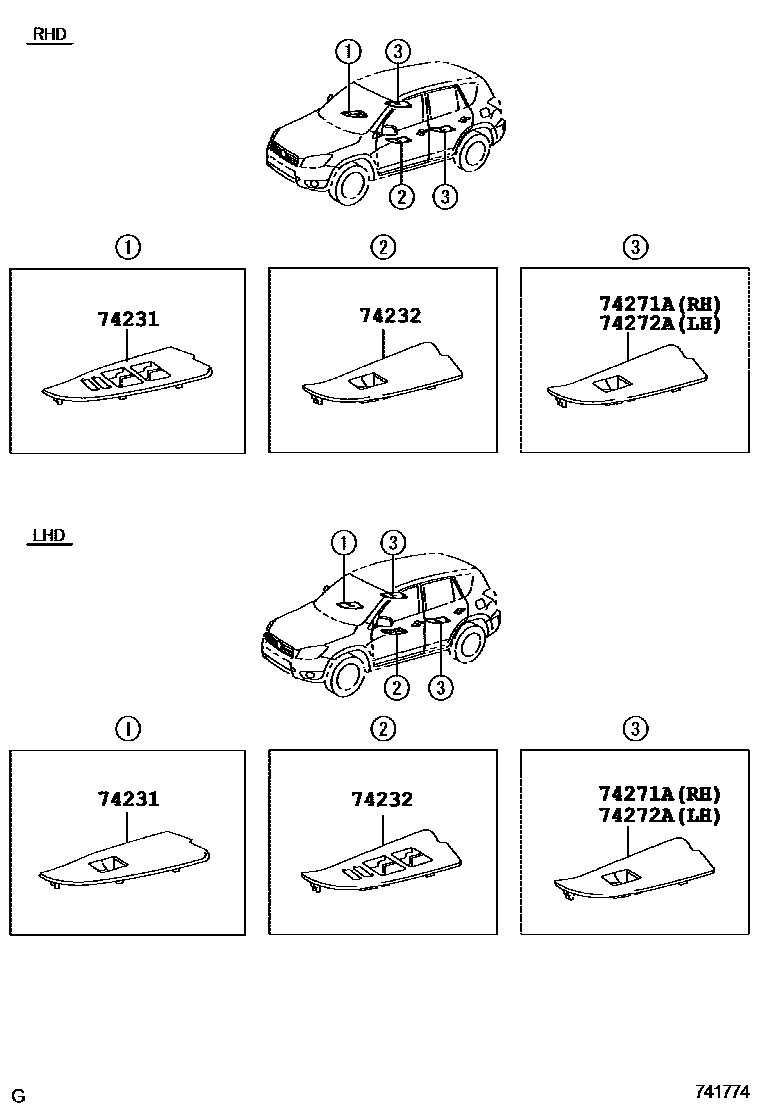 RHD

1
3
2
3

1
74231

2
74232

3
74271A(RH)
74272A(LH)

LHD

1
3
2
3

1
74231

2
74232

3
74271A(RH)
74272A(LH)

G

741774