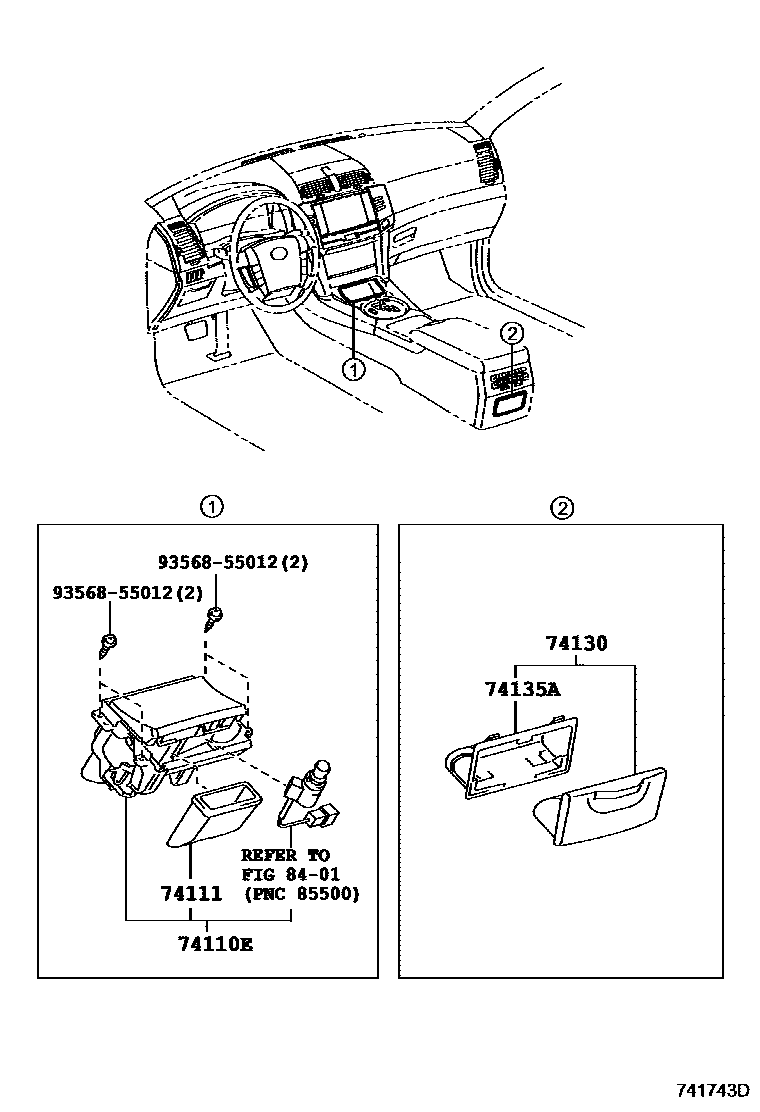 1

2

1

93568-55012(2)

93568-55012(2)

REFER TO
FIG 84-01
(PNC 85500)

74111

74110E

2

74130

74135A

741743D