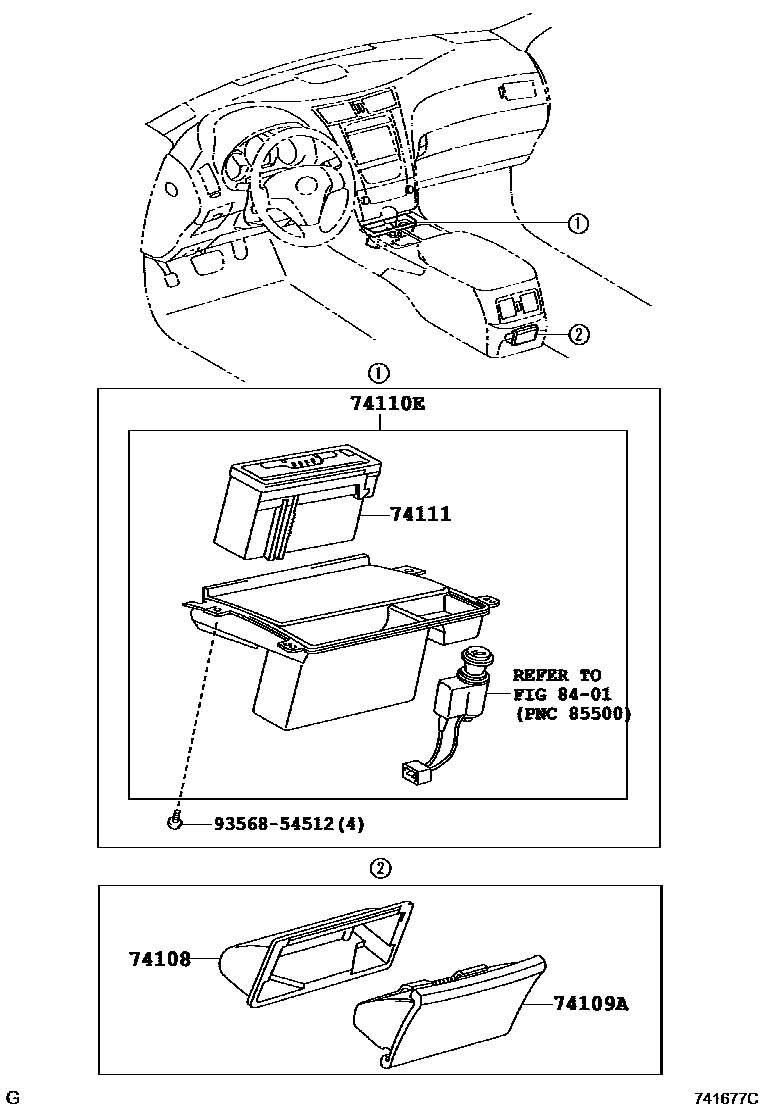 ①

②

①

74110E

74111

REFER TO
FIG 84-01
(PNC 85500)

93568-54512(4)

②

74108

74109A

G

741677C