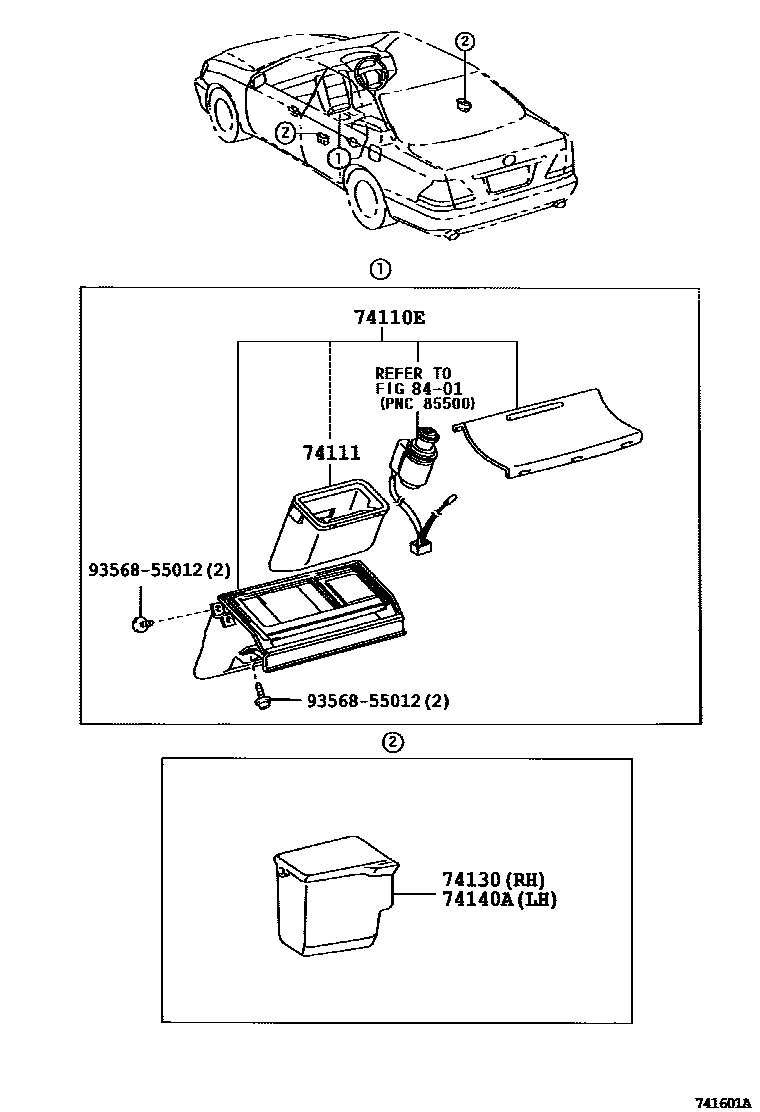 ②
②
①

①

74110E

REFER TO
FIG 84-01
(PNC 85500)

74111

93568-55012(2)

93568-55012(2)

②

74130(RH)
74140A(LH)

741601A