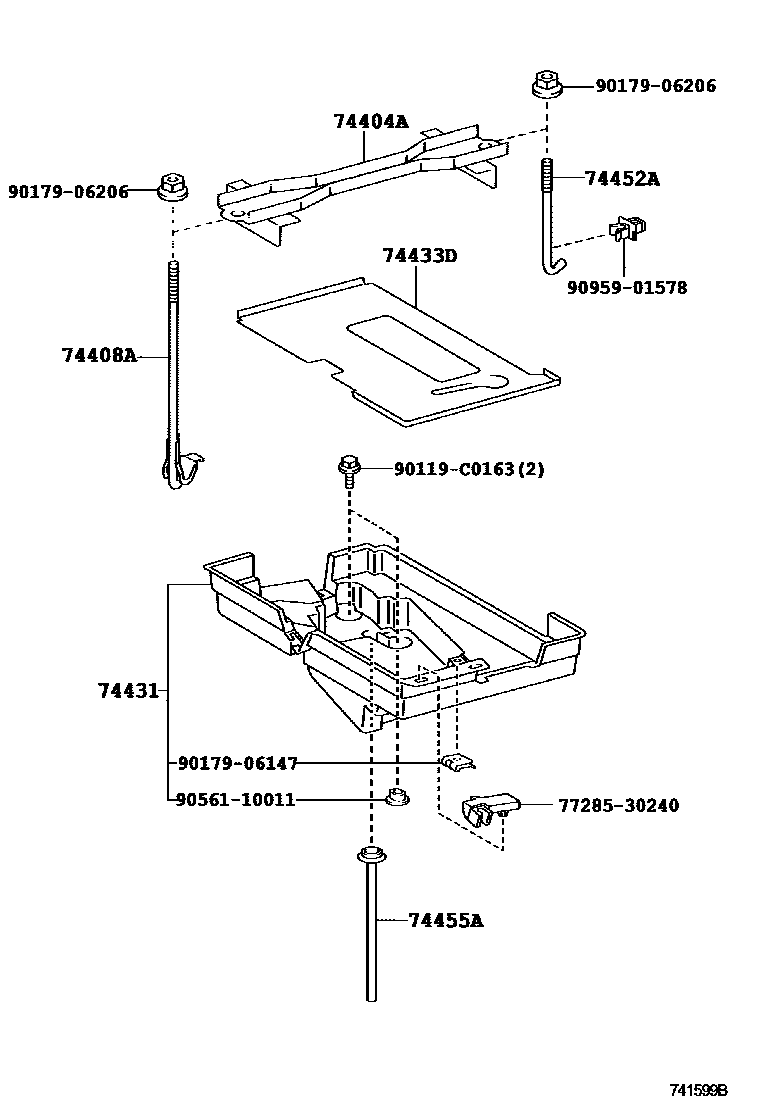 90179-06206

74404A

90179-06206

74452A

74433D

90959-01578

74408A

90119-C0163(2)

74431

90179-06147

90561-10011

77285-30240

74455A

741599B